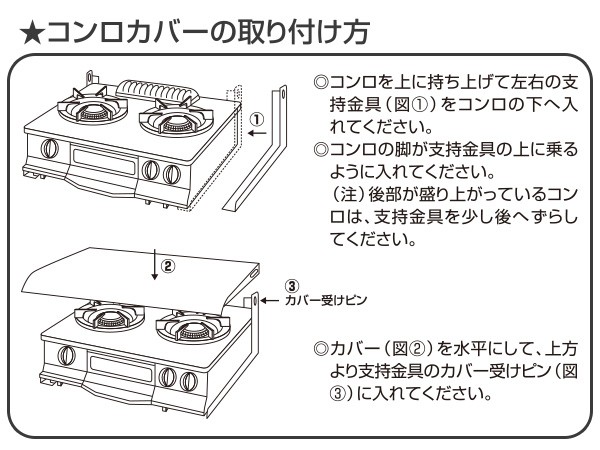 ★コンロカバーの取り付け方

①

◎コンロを上に持ち上げて左右の支持金具（図①）をコンロの下へ入れてください。

◎コンロの脚が支持金具の上に乗るように入れてください。
（注）後部が盛り上がっているコンロは、支持金具を少し後へずらしてください。

②

③
カバー受けピン

◎カバー（図②）を水平にして、上方より支持金具のカバー受けピン（図③）に入れてください。