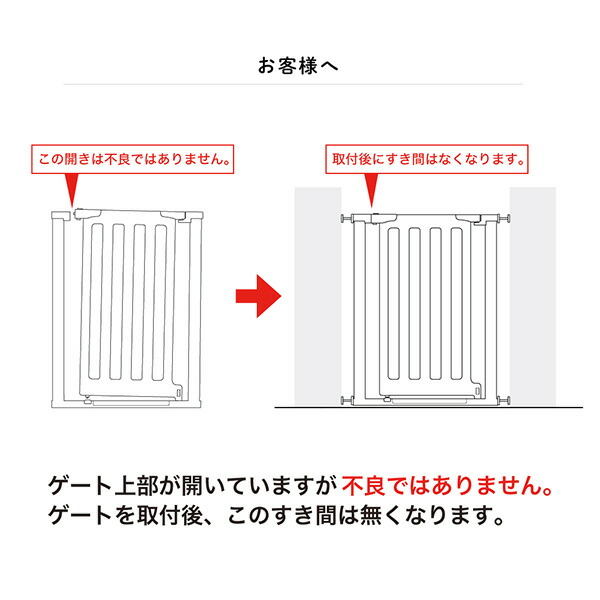 お客様へ

この開きは不良ではありません。

取付後にすき間はなくなります。

ゲート上部が開いていますが 不良ではありません。
ゲートを取付後、このすき間は無くなります。