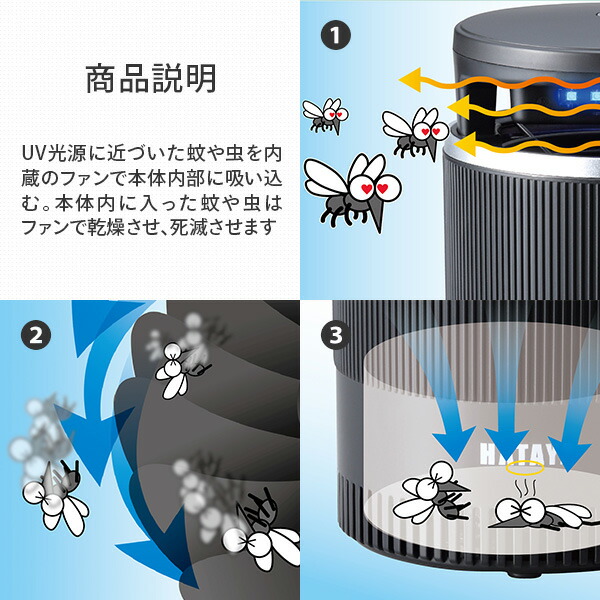 商品説明

UV光源に近づいた蚊や虫を内蔵のファンで本体内部に吸い込む。本体内に入った蚊や虫はファンで乾燥させ、死滅させます

1

2

3

HATAYA