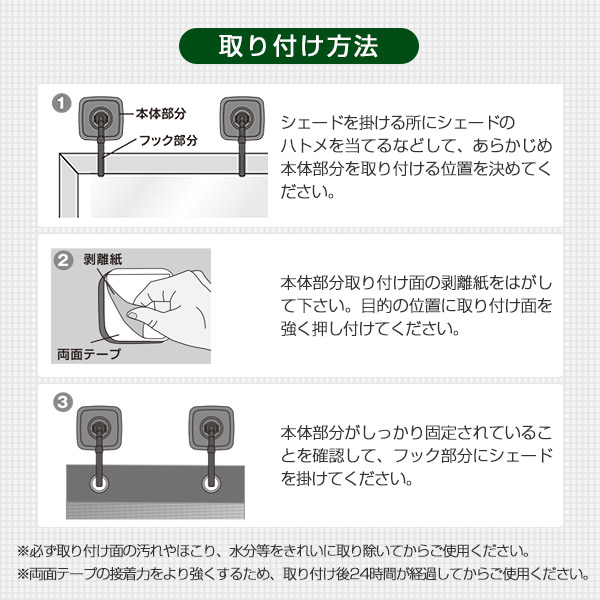 取り付け方法

1
本体部分
フック部分

シェードを掛ける所にシェードのハトメを当てるなどして、あらかじめ本体部分を取り付ける位置を決めてください。

2
剥離紙
両面テープ

本体部分取り付け面の剥離紙をはがして下さい。目的の位置に取り付け面を強く押し付けてください。

3

本体部分がしっかり固定されていることを確認して、フック部分にシェードを掛けてください。

※必ず取り付け面の汚れやほこり、水分等をきれいに取り除いてからご使用ください。
※両面テープの接着力をより強くするため、取り付け後24時間が経過してからご使用ください。