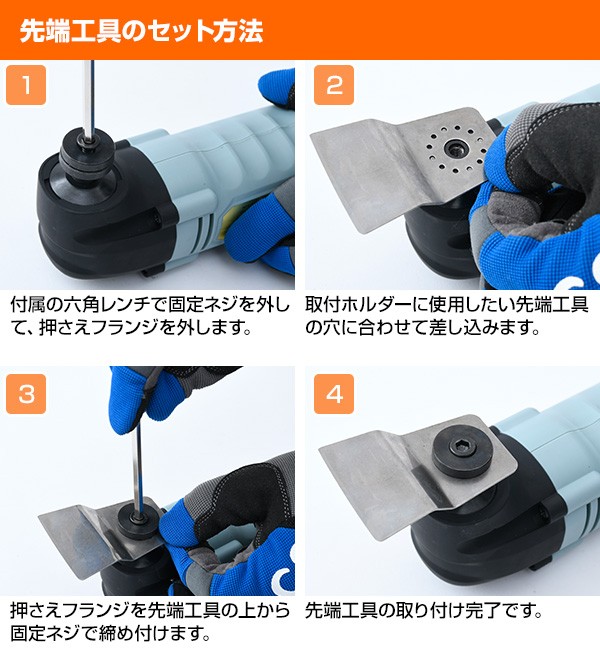 先端工具のセット方法

1

付属の六角レンチで固定ネジを外して、押さえフランジを外します。

2

取付ホルダーに使用したい先端工具の穴に合わせて差し込みます。

3

押さえフランジを先端工具の上から固定ネジで締め付けます。

4

先端工具の取り付け完了です。