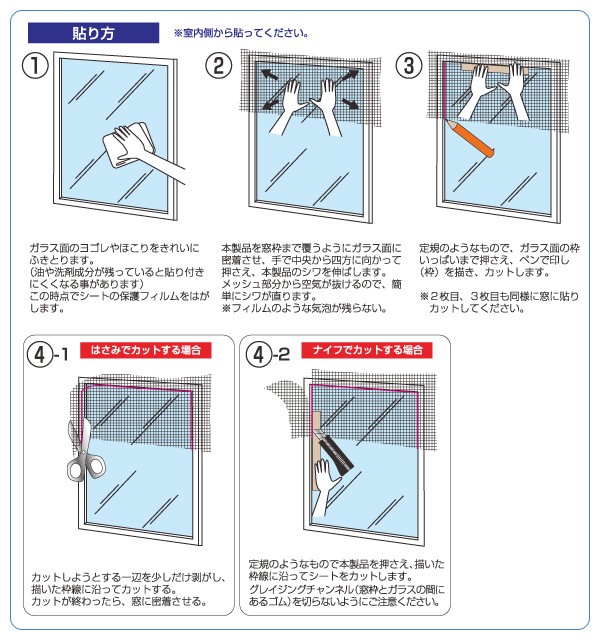 貼り方

※室内側から貼ってください。

①

ガラス面のヨゴレやほこりをきれいにふきとります。
（油や洗剤成分が残っていると貼り付きにくくなる事があります）
この時点でシートの保護フィルムをはがします。

②

本製品を窓枠まで覆うようにガラス面に密着させ、手で中央から四方に向かって押さえ、本製品のシワを伸ばします。
メッシュ部分から空気が抜けるので、簡単にシワが直ります。
※フィルムのような気泡が残らない。

③

定規のようなもので、ガラス面の枠いっぱいまで押さえ、ペンで印し（枠）を描き、カットします。

※２枚目、３枚目も同様に窓に貼りカットしてください。

④-1 はさみでカットする場合

カットしようとする一辺を少しだけ剥がし、描いた枠線に沿ってカットする。
カットが終わったら、窓に密着させる。

④-2 ナイフでカットする場合

定規のようなもので本製品を押さえ、描いた枠線に沿ってシートをカットします。
グレイジングチャンネル（窓枠とガラスの間にあるゴム）を切らないようにご注意ください。