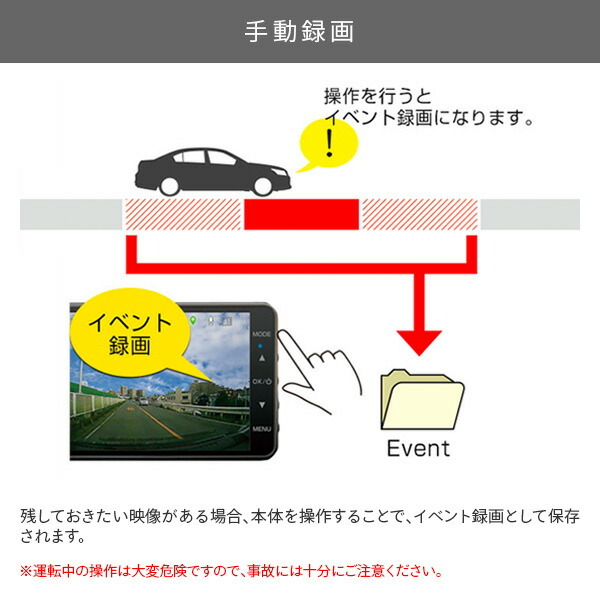 手動録画

操作を行うと
イベント録画になります。

!

イベント
録画

MODE
OK/
MENU

Event

残しておきたい映像がある場合、本体を操作することで、イベント録画として保存されます。

※運転中の操作は大変危険ですので、事故には十分にご注意ください。