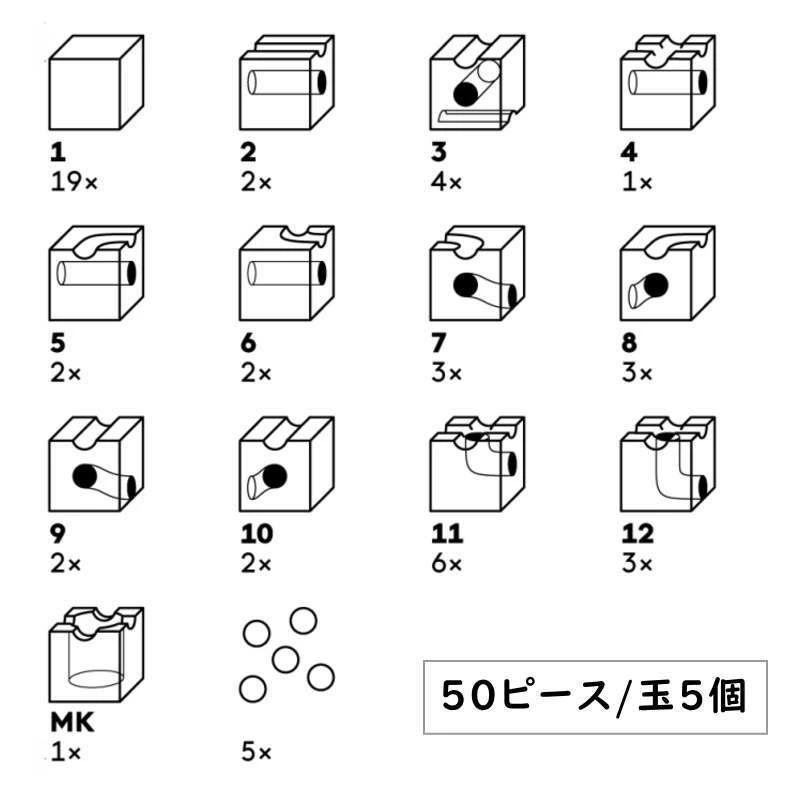 1
19×

2
2×

3
4×

4
1×

5
2×

6
2×

7
3×

8
3×

9
2×

10
2×

11
6×

12
3×

MK
1×

5×

50ピース/玉5個