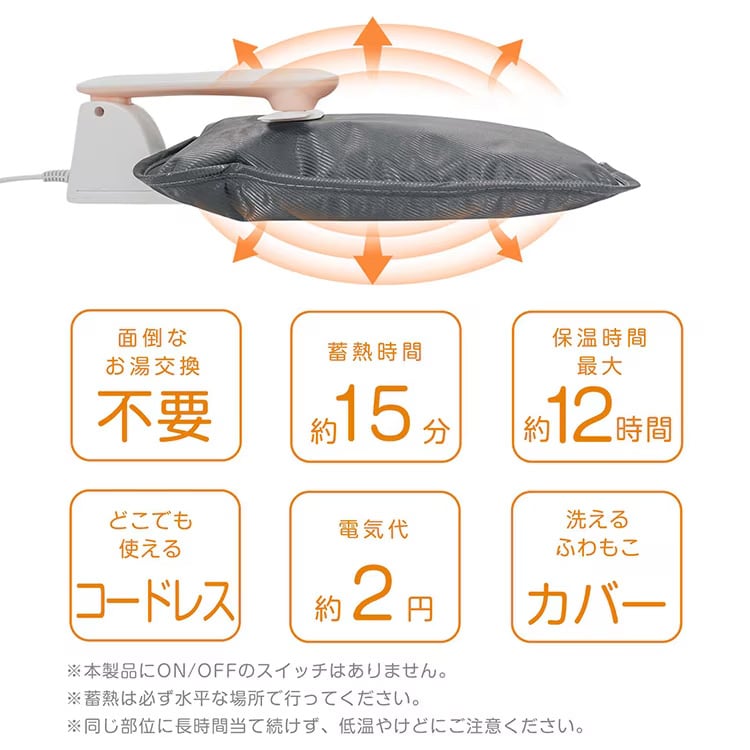 面倒な
お湯交換
不要

蓄熱時間
約15分

保温時間
最大
約12時間

どこでも
使える
コードレス

電気代
約2円

洗える
ふわもこ
カバー

※本製品にON/OFFのスイッチはありません。
※蓄熱は必ず水平な場所で行ってください。
※同じ部位に長時間当て続けず、低温やけどにご注意ください。