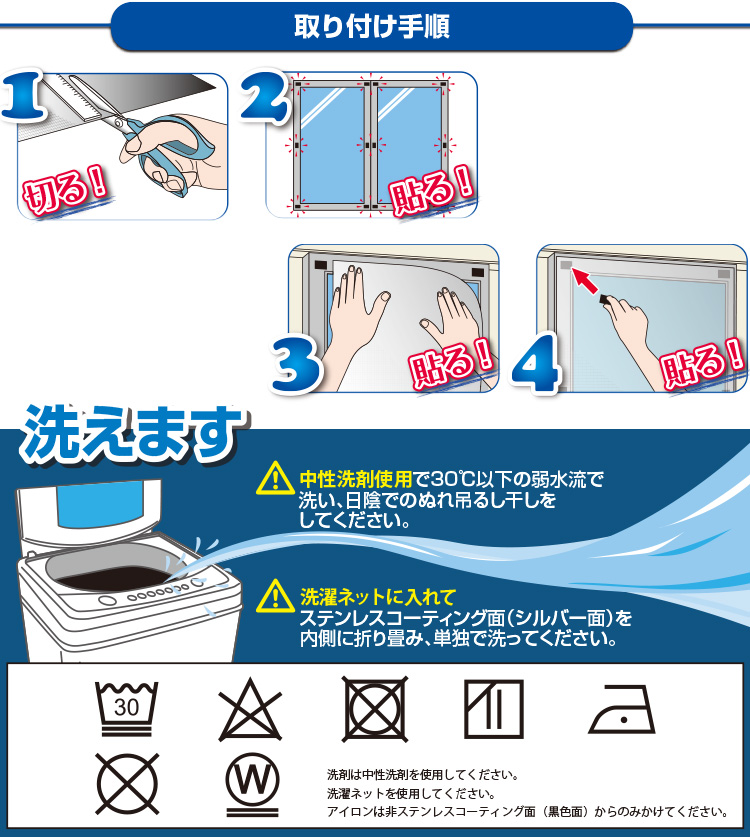 取り付け手順

1 切る！

2 貼る！

3 貼る！

4 貼る！

洗えます

中性洗剤使用で30℃以下の弱水流で洗い、日陰でのぬれ吊るし干しをしてください。

洗濯ネットに入れて
ステンレスコーティング面（シルバー面）を内側に折り畳み、単独で洗ってください。

30

W

洗剤は中性洗剤を使用してください。
洗濯ネットを使用してください。
アイロンは非ステンレスコーティング面（黒色面）からのみかけてください。