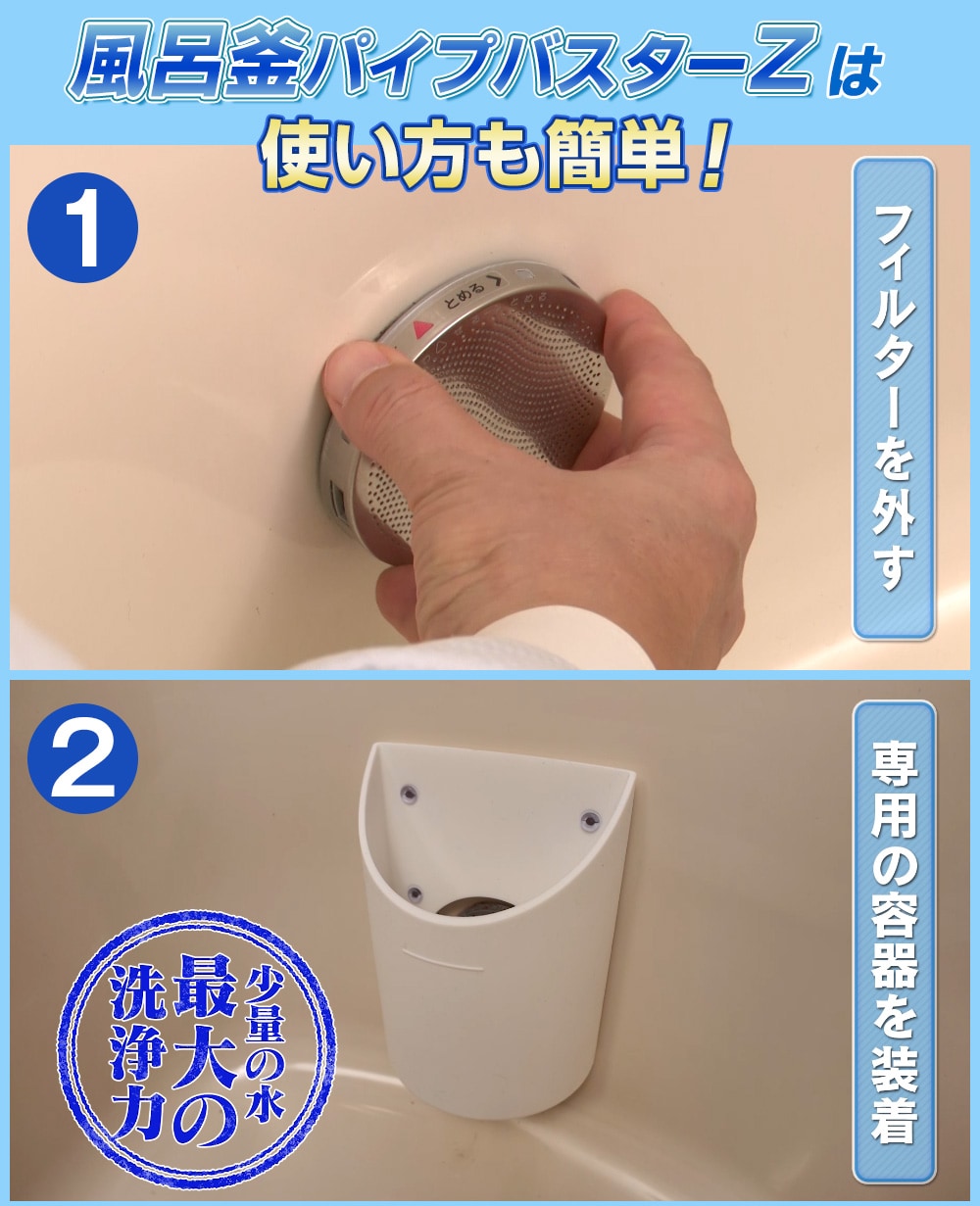 風呂釜パイプバスターZは

使い方も簡単！

1

とめる

フィルターを外す

2

専用の容器を装着

少量の水
最大の
洗浄力