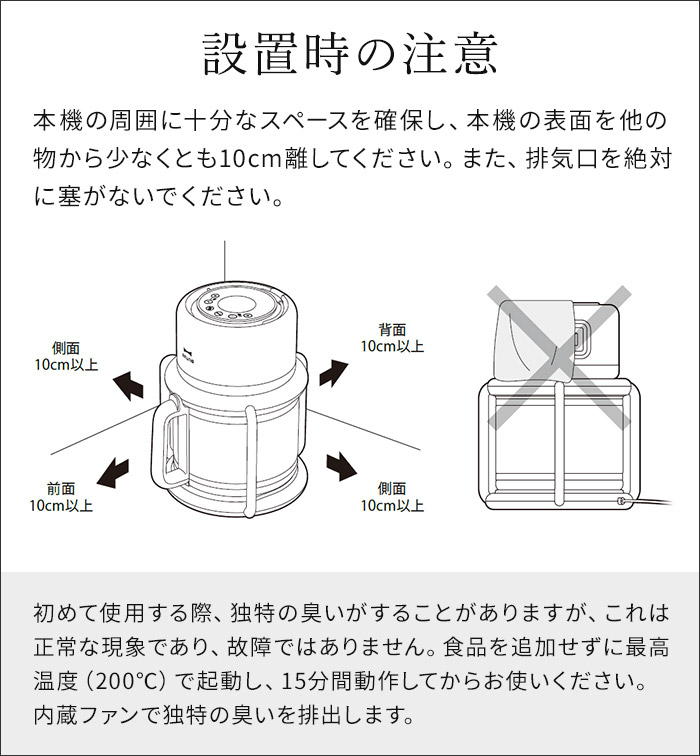 設置時の注意

本機の周囲に十分なスペースを確保し、本機の表面を他の物から少なくとも10cm離してください。また、排気口を絶対に塞がないでください。

側面
10cm以上

背面
10cm以上

前面
10cm以上

側面
10cm以上

初めて使用する際、独特の臭いがすることがありますが、これは正常な現象であり、故障ではありません。食品を追加せずに最高温度（200°C）で起動し、15分間動作してからお使いください。内蔵ファンで独特の臭いを排出します。