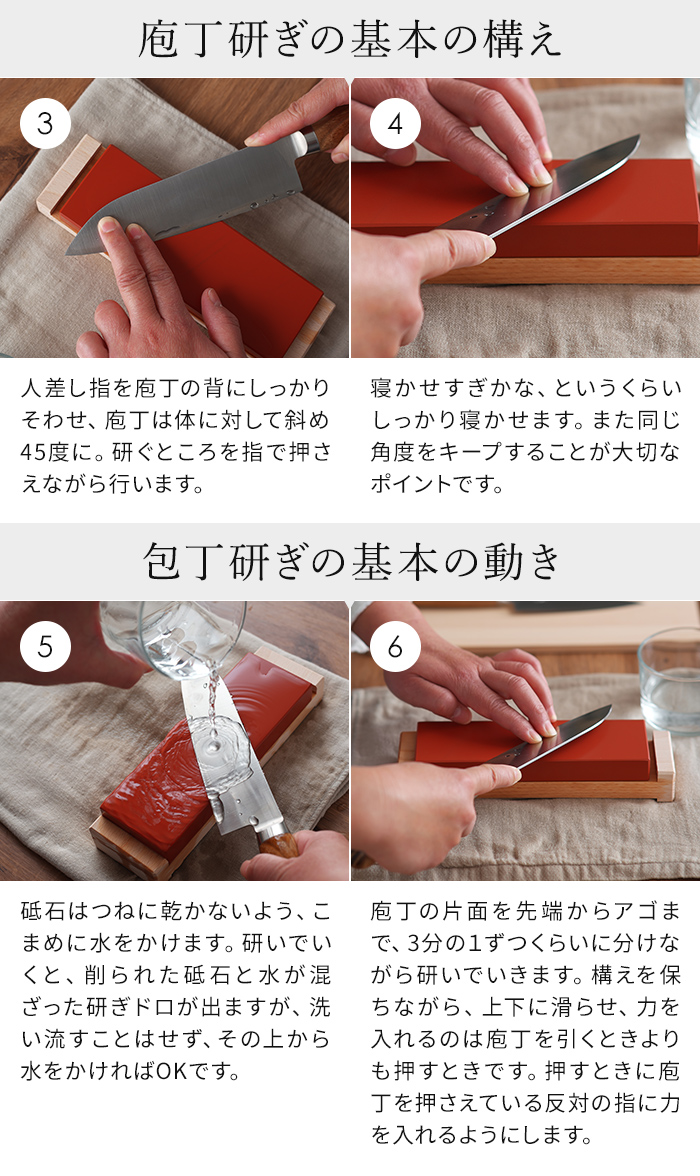 庖丁研ぎの基本の構え

3

人差し指を庖丁の背にしっかりそわせ、庖丁は体に対して斜め45度に。研ぐところを指で押さえながら行います。

4

寝かせすぎかな、というくらいしっかり寝かせます。また同じ角度をキープすることが大切なポイントです。

包丁研ぎの基本の動き

5

砥石はつねに乾かないよう、こまめに水をかけます。研いでいくと、削られた砥石と水が混ざった研ぎドロが出ますが、洗い流すことはせず、その上から水をかければOKです。

6

庖丁の片面を先端からアゴまで、3分の1ずつくらいに分けながら研いでいきます。構えを保ちながら、上下に滑らせ、力を入れるのは庖丁を引くときよりも押すときです。押すときに庖丁を押さえている反対の指に力を入れるようにします。