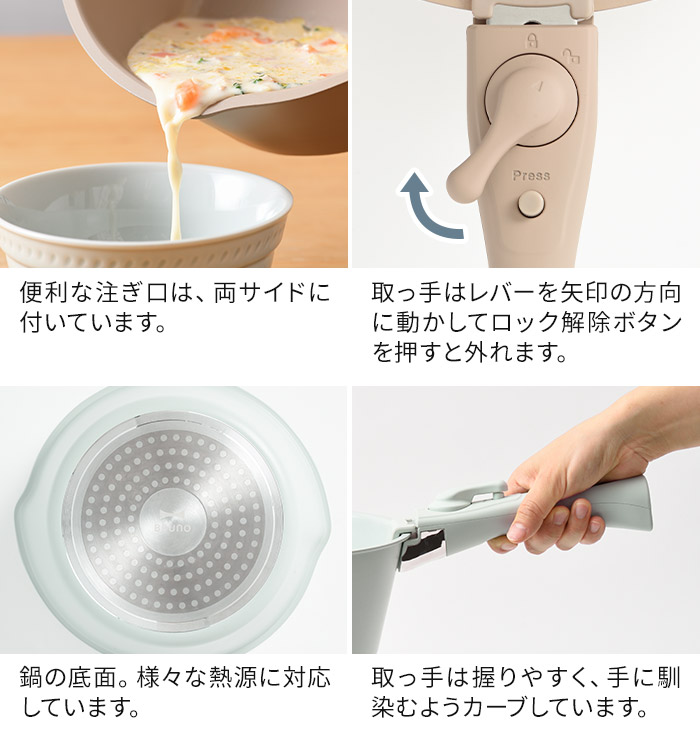 Press

便利な注ぎ口は、両サイドに付いています。

取っ手はレバーを矢印の方向に動かしてロック解除ボタンを押すと外れます。

BRUNO

鍋の底面。様々な熱源に対応しています。

取っ手は握りやすく、手に馴染むようカーブしています。