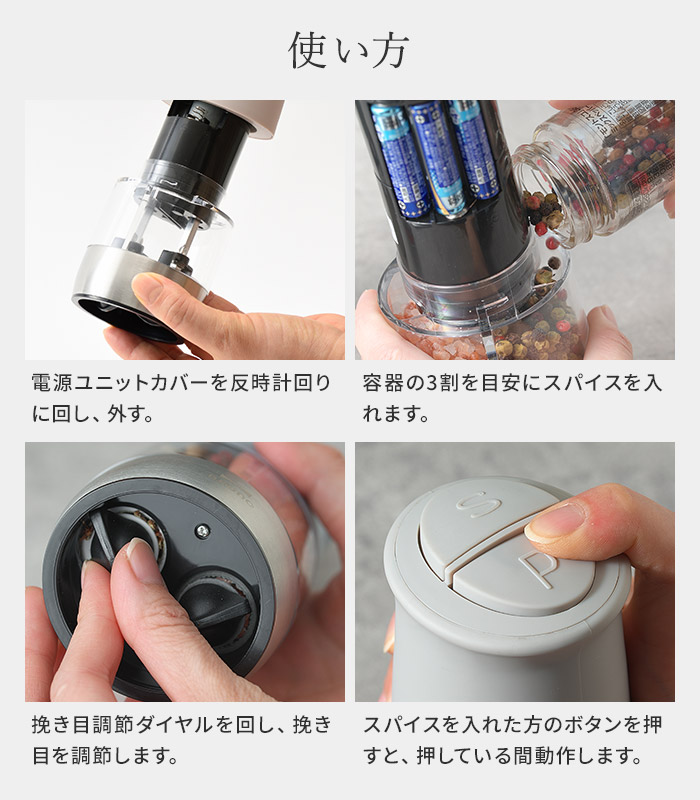 使い方

電源ユニットカバーを反時計回りに回し、外す。

容器の3割を目安にスパイスを入れます。

挽き目調節ダイヤルを回し、挽き目を調節します。

S

P

スパイスを入れた方のボタンを押すと、押している間動作します。