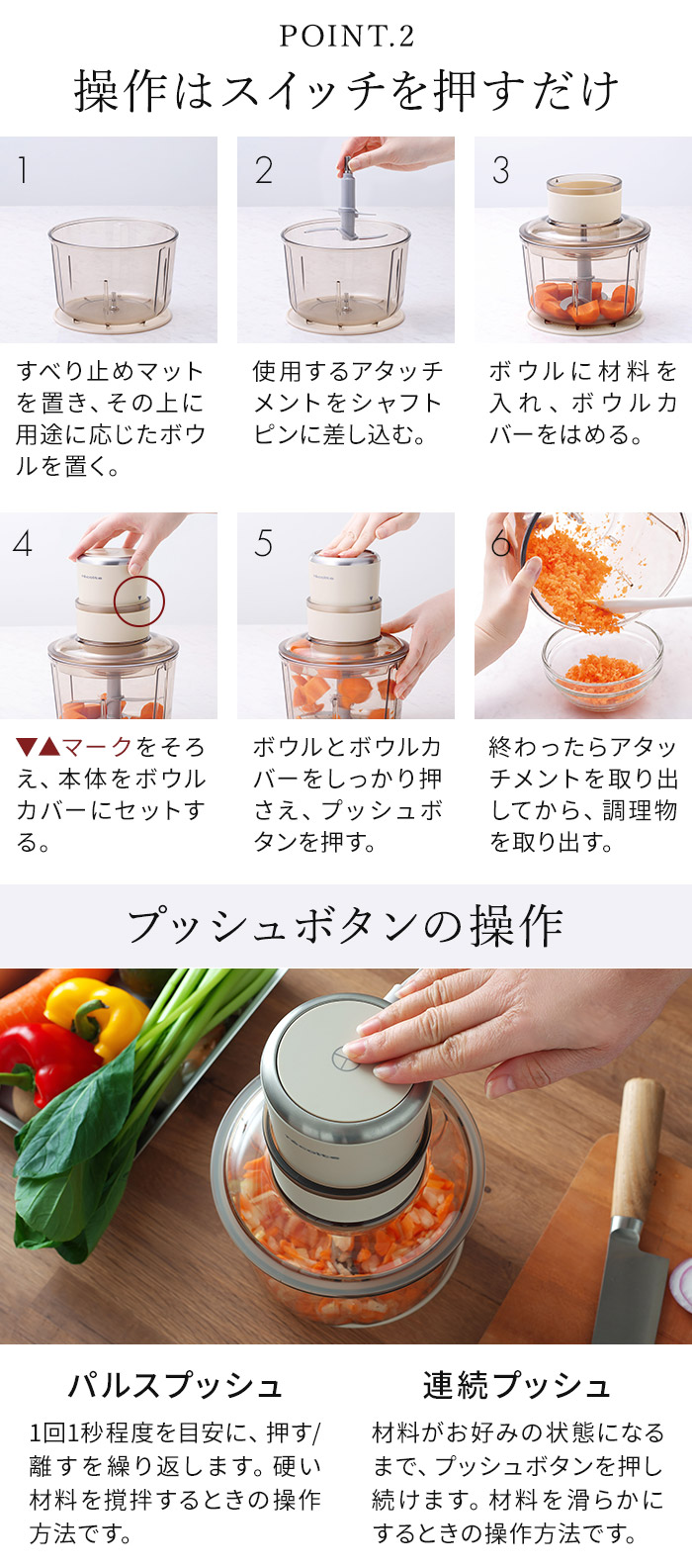 POINT.2
操作はスイッチを押すだけ

1
すべり止めマットを置き、その上に用途に応じたボウルを置く。

2
使用するアタッチメントをシャフトピンに差し込む。

3
ボウルに材料を入れ、ボウルカバーをはめる。

4
▼▲マークをそろえ、本体をボウルカバーにセットする。

5
ボウルとボウルカバーをしっかり押さえ、プッシュボタンを押す。

6
終わったらアタッチメントを取り出してから、調理物を取り出す。

プッシュボタンの操作

パルスプッシュ
1回1秒程度を目安に、押す/離すを繰り返します。硬い材料を撹拌するときの操作方法です。

連続プッシュ
材料がお好みの状態になるまで、プッシュボタンを押し続けます。材料を滑らかにするときの操作方法です。