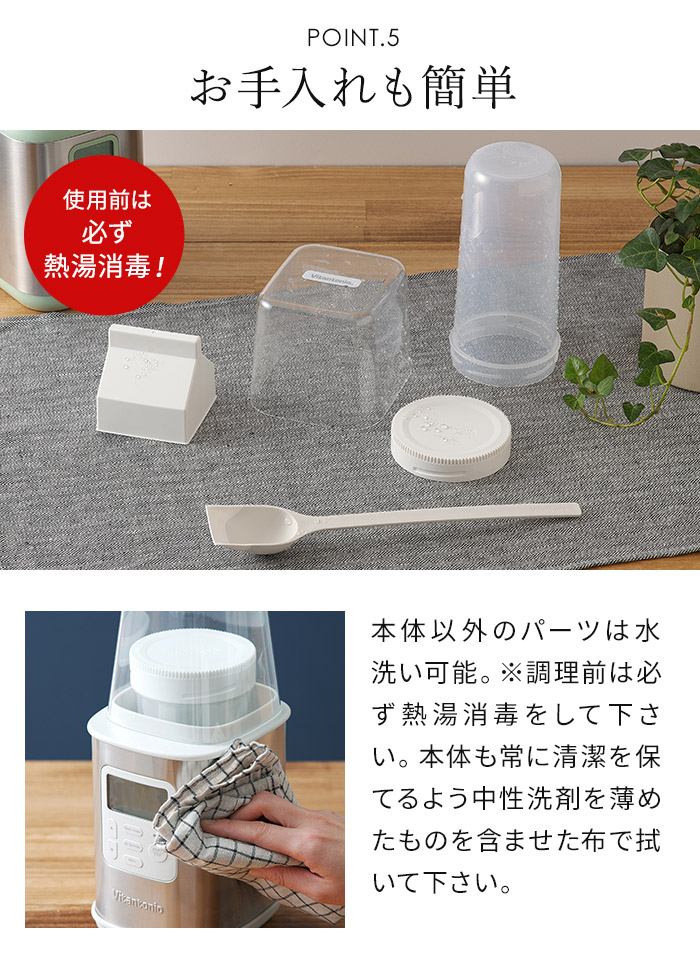 POINT.5

お手入れも簡単

使用前は必ず熱湯消毒！

Vitantonio

本体以外のパーツは水洗い可能。※調理前は必ず熱湯消毒をして下さい。本体も常に清潔を保てるよう中性洗剤を薄めたものを含ませた布で拭いて下さい。

Vitantonio