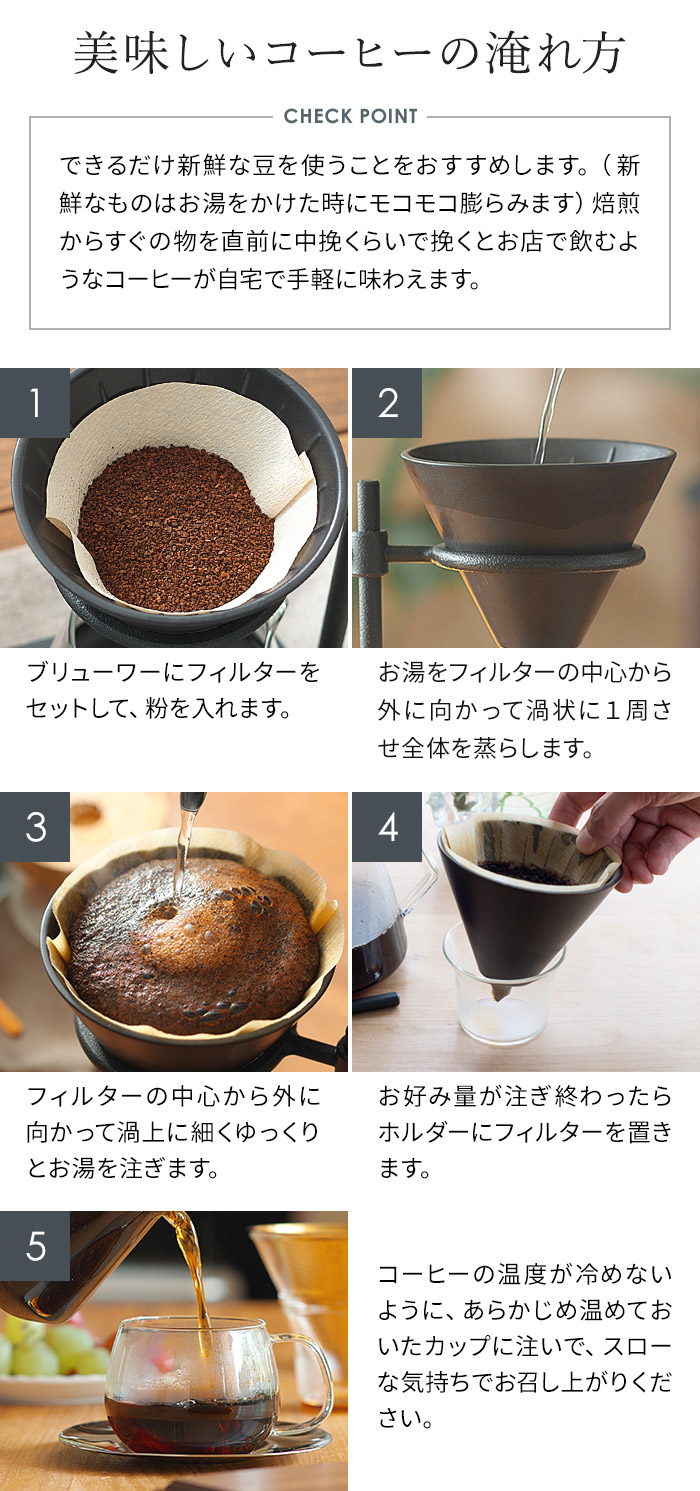 美味しいコーヒーの淹れ方

CHECK POINT

できるだけ新鮮な豆を使うことをおすすめします。（新鮮なものはお湯をかけた時にモコモコ膨らみます）焙煎からすぐの物を直前に中挽くらいで挽くとお店で飲むようなコーヒーが自宅で手軽に味わえます。

1

ブリューワーにフィルターをセットして、粉を入れます。

2

お湯をフィルターの中心から外に向かって渦状に１周させ全体を蒸らします。

3

フィルターの中心から外に向かって渦上に細くゆっくりとお湯を注ぎます。

4

お好み量が注ぎ終わったらホルダーにフィルターを置きます。

5

コーヒーの温度が冷めないように、あらかじめ温めておいたカップに注いで、スローな気持ちでお召し上がりください。