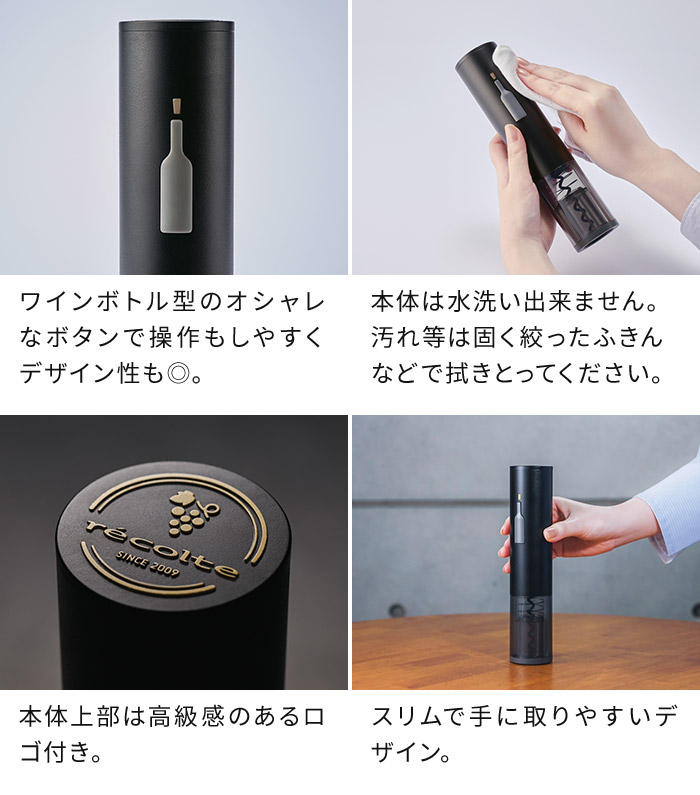 ワインボトル型のオシャレなボタンで操作もしやすくデザイン性も◎。

本体は水洗い出来ません。汚れ等は固く絞ったふきんなどで拭きとってください。

récolte
SINCE 2009

本体上部は高級感のあるロゴ付き。

スリムで手に取りやすいデザイン。