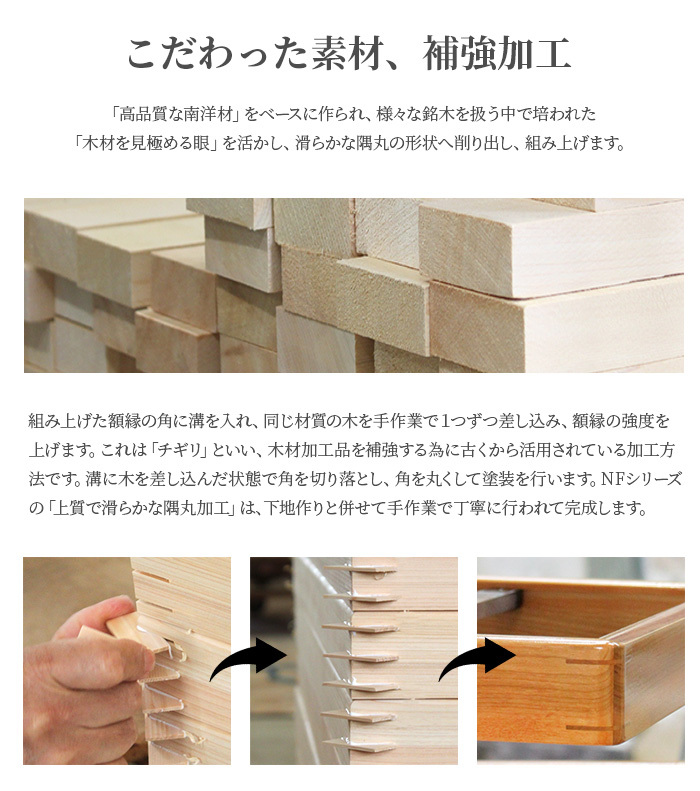 こだわった素材、補強加工

「高品質な南洋材」をベースに作られ、様々な銘木を扱う中で培われた「木材を見極める眼」を活かし、滑らかな隅丸の形状へ削り出し、組み上げます。

組み上げた額縁の角に溝を入れ、同じ材質の木を手作業で1つずつ差し込み、額縁の強度を上げます。これは「チギリ」といい、木材加工品を補強する為に古くから活用されている加工方法です。溝に木を差し込んだ状態で角を切り落とし、角を丸くして塗装を行います。NFシリーズの「上質で滑らかな隅丸加工」は、下地作りと併せて手作業で丁寧に行われて完成します。