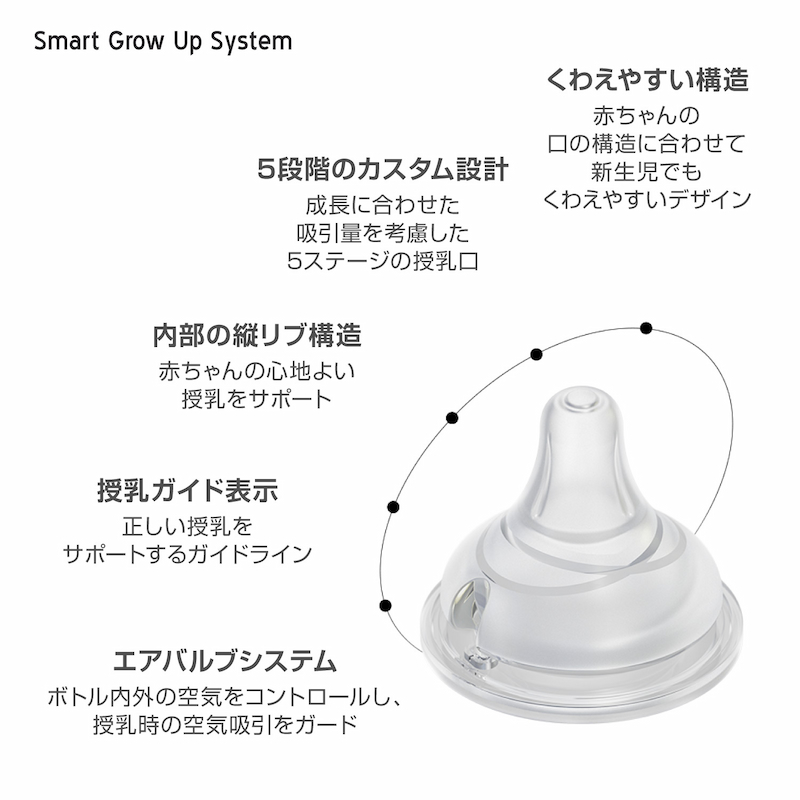 Smart Grow Up System

くわえやすい構造
赤ちゃんの
口の構造に合わせて
新生児でも
くわえやすいデザイン

5段階のカスタム設計
成長に合わせた
吸引量を考慮した
5ステージの授乳口

内部の縦リブ構造
赤ちゃんの心地よい
授乳をサポート

授乳ガイド表示
正しい授乳を
サポートするガイドライン

エアバルブシステム
ボトル内外の空気をコントロールし、
授乳時の空気吸引をガード