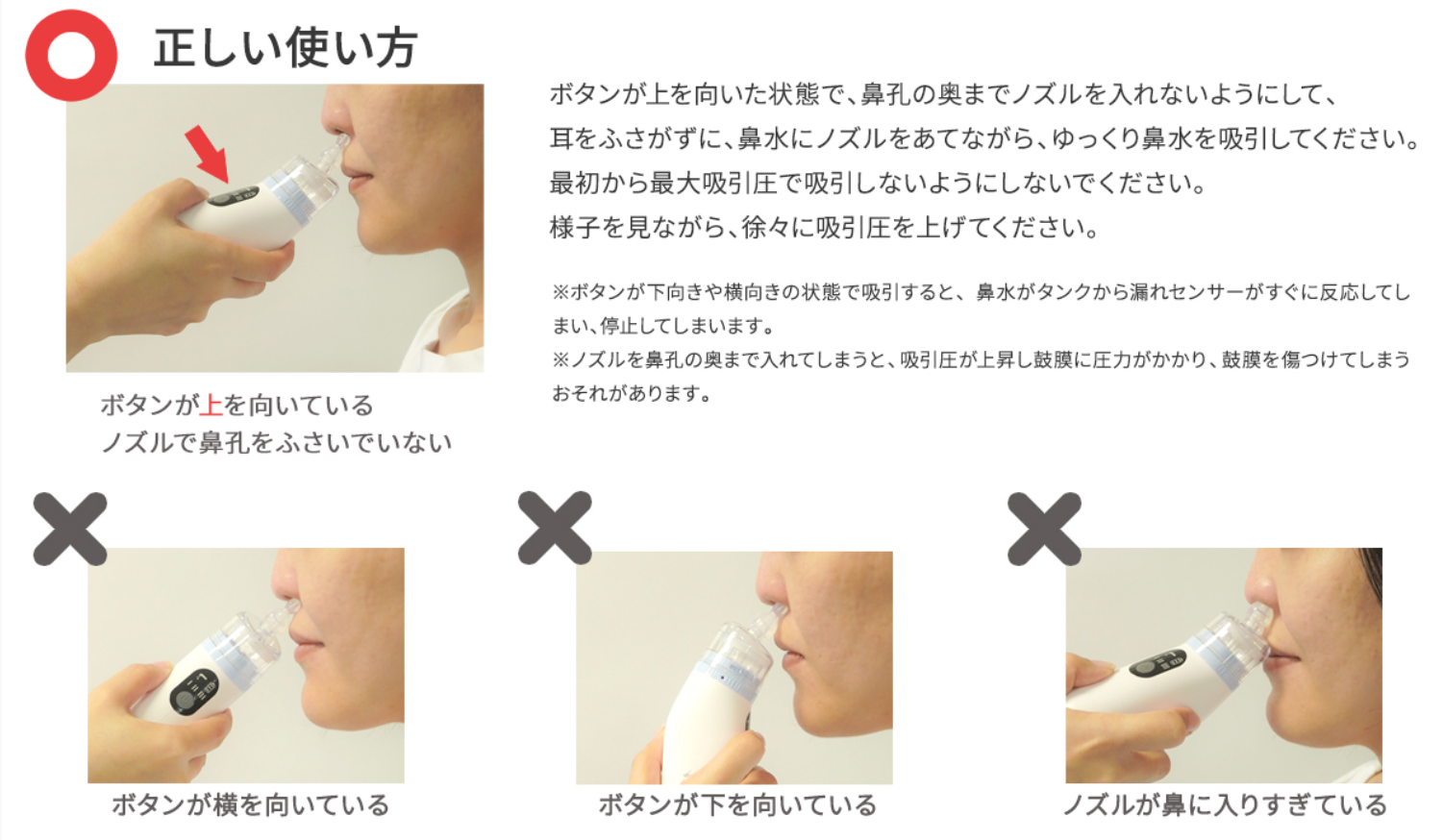 正しい使い方

ボタンが上を向いている
ノズルで鼻孔をふさいでいない

ボタンが上を向いた状態で、鼻孔の奥までノズルを入れないようにして、耳をふさがずに、鼻水にノズルをあてながら、ゆっくり鼻水を吸引してください。最初から最大吸引圧で吸引しないようにしないでください。様子を見ながら、徐々に吸引圧を上げてください。

※ボタンが下向きや横向きの状態で吸引すると、鼻水がタンクから漏れセンサーがすぐに反応してしまい、停止してしまいます。
※ノズルを鼻孔の奥まで入れてしまうと、吸引圧が上昇し鼓膜に圧力がかかり、鼓膜を傷つけてしまうおそれがあります。

ボタンが横を向いている

ボタンが下を向いている

ノズルが鼻に入りすぎている