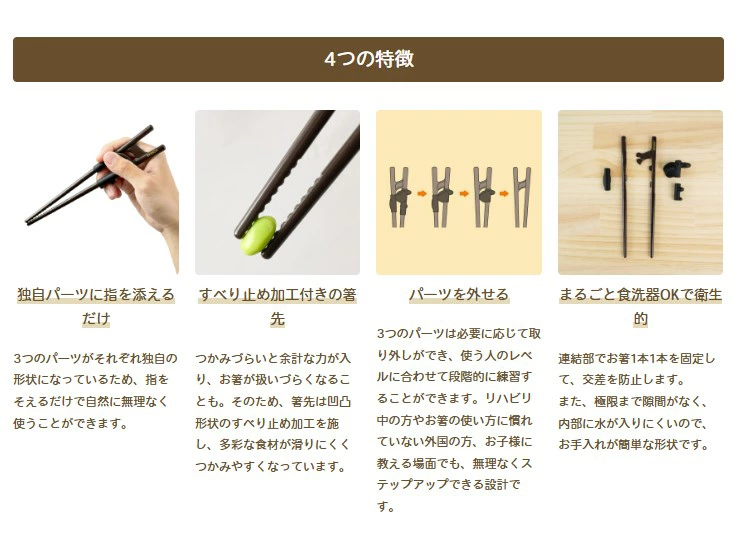 4つの特徴

独自パーツに指を添えるだけ

3つのパーツがそれぞれ独自の形状になっているため、指をそえるだけで自然に無理なく使うことができます。

すべり止め加工付きの箸先

つかみづらいと余計な力が入り、お箸が扱いづらくなることも。そのため、箸先は凹凸形状のすべり止め加工を施し、多彩な食材が滑りにくくつかみやすくなっています。

パーツを外せる

3つのパーツは必要に応じて取り外しができ、使う人のレベルに合わせて段階的に練習することができます。リハビリ中の方やお箸の使い方に慣れていない外国の方、お子様に教える場面でも、無理なくステップアップできる設計です。

まるごと食洗器OKで衛生的

連結部でお箸1本1本を固定して、交差を防止します。
また、極限まで隙間がなく、内部に水が入りにくいので、お手入れが簡単な形状です。