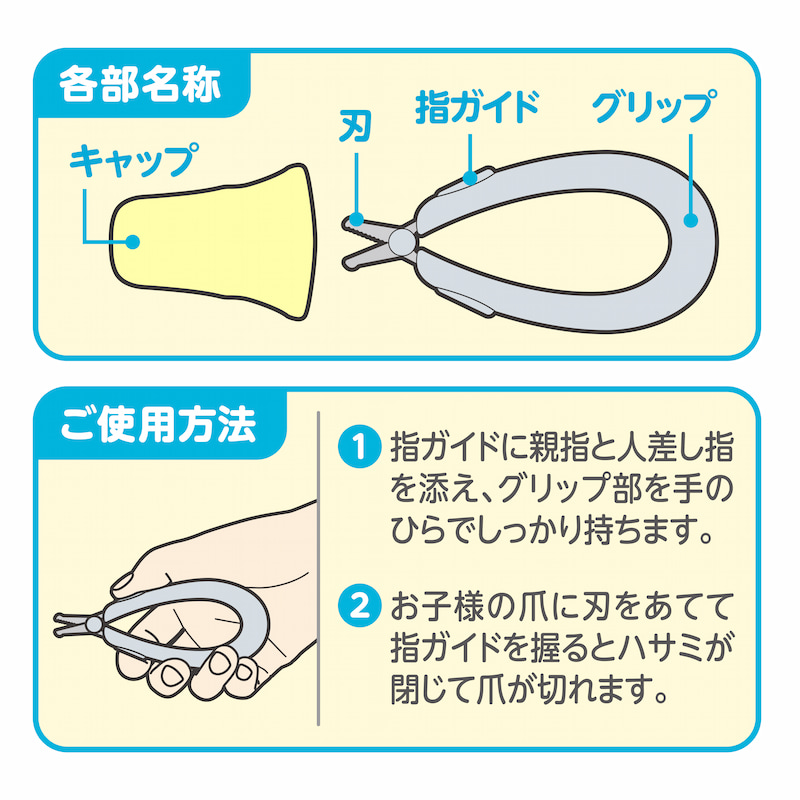 各部名称

キャップ

刃

指ガイド

グリップ

ご使用方法

1 指ガイドに親指と人差し指を添え、グリップ部を手のひらでしっかり持ちます。

2 お子様の爪に刃をあてて指ガイドを握るとハサミが閉じて爪が切れます。