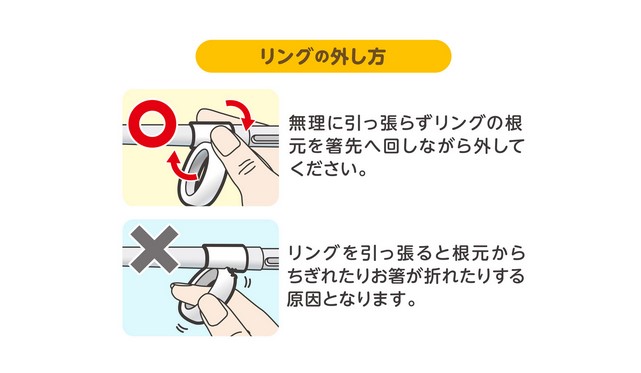 リングの外し方

無理に引っ張らずリングの根元を箸先へ回しながら外してください。

リングを引っ張ると根元からちぎれたりお箸が折れたりする原因となります。