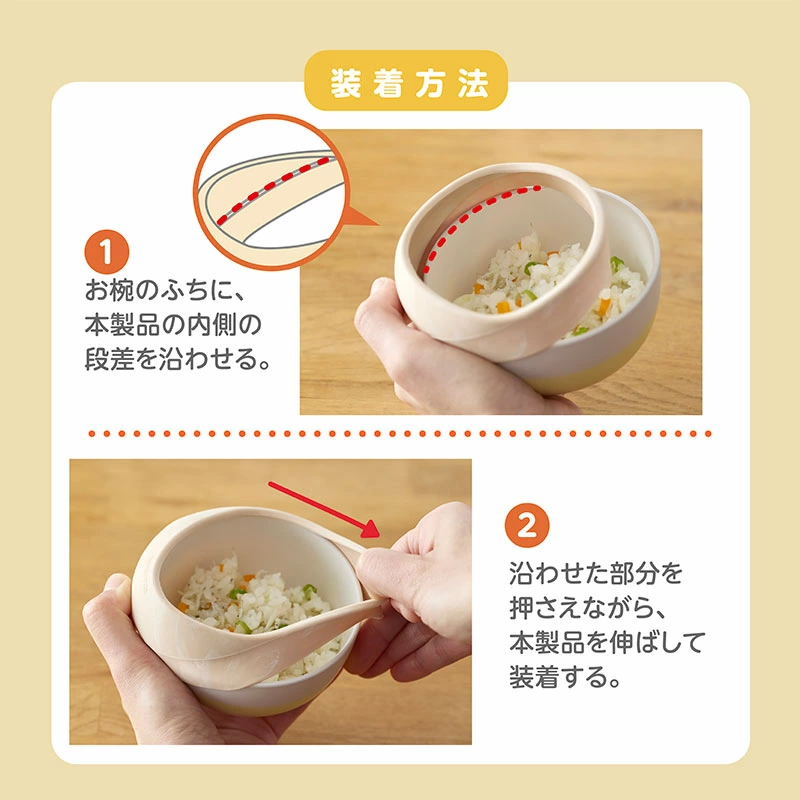 装着方法

1
お椀のふちに、本製品の内側の段差を沿わせる。

2
沿わせた部分を押さえながら、本製品を伸ばして装着する。