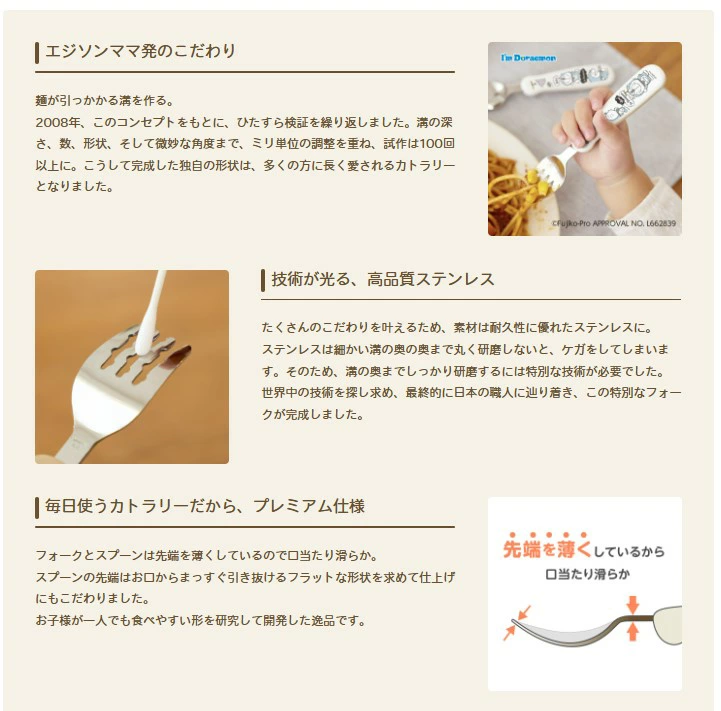 エジソンママ発のこだわり

麺が引っかかる溝を作る。
2008年、このコンセプトをもとに、ひたすら検証を繰り返しました。溝の深さ、数、形状、そして微妙な角度まで、ミリ単位の調整を重ね、試作は100回以上に。こうして完成した独自の形状は、多くの方に長く愛されるカトラリーとなりました。

I'm Doraemon

©Fujiko-Pro APPROVAL NO. L662839

技術が光る、高品質ステンレス

たくさんのこだわりを叶えるため、素材は耐久性に優れたステンレスに。
ステンレスは細かい溝の奥の奥まで丸く研磨しないと、ケガをしてしまいます。そのため、溝の奥までしっかり研磨するには特別な技術が必要でした。
世界中の技術を探し求め、最終的に日本の職人に辿り着き、この特別なフォークが完成しました。

毎日使うカトラリーだから、プレミアム仕様

フォークとスプーンは先端を薄くしているので口当たり滑らか。
スプーンの先端はお口からまっすぐ引き抜けるフラットな形状を求めて仕上げにもこだわりました。
お子様が一人でも食べやすい形を研究して開発した逸品です。

先端を薄くしているから
口当たり滑らか