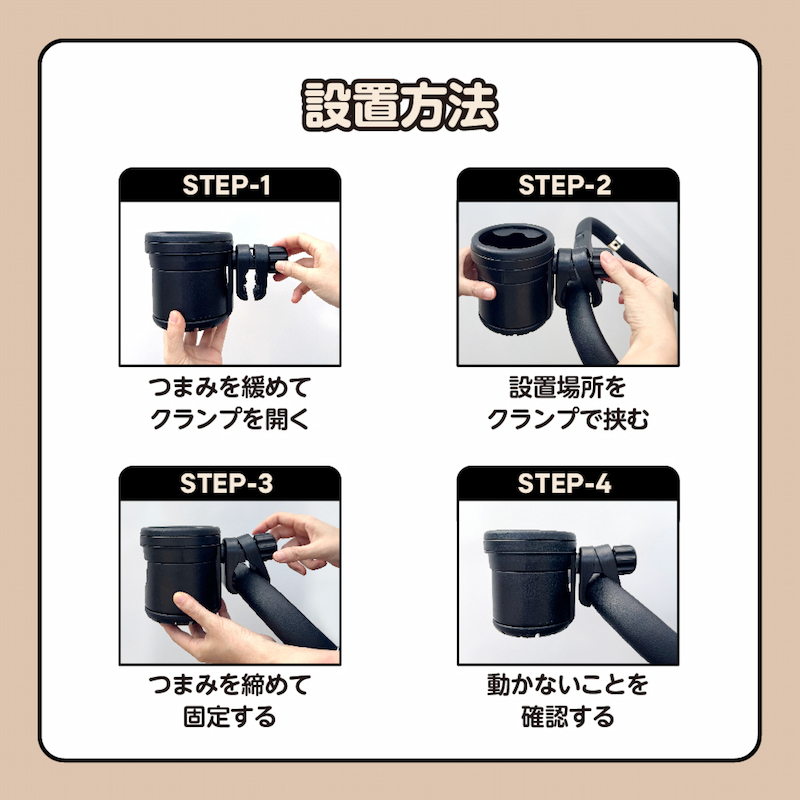 設置方法

STEP-1

つまみを緩めて
クランプを開く

STEP-2

設置場所を
クランプで挟む

STEP-3

つまみを締めて
固定する

STEP-4

動かないことを
確認する