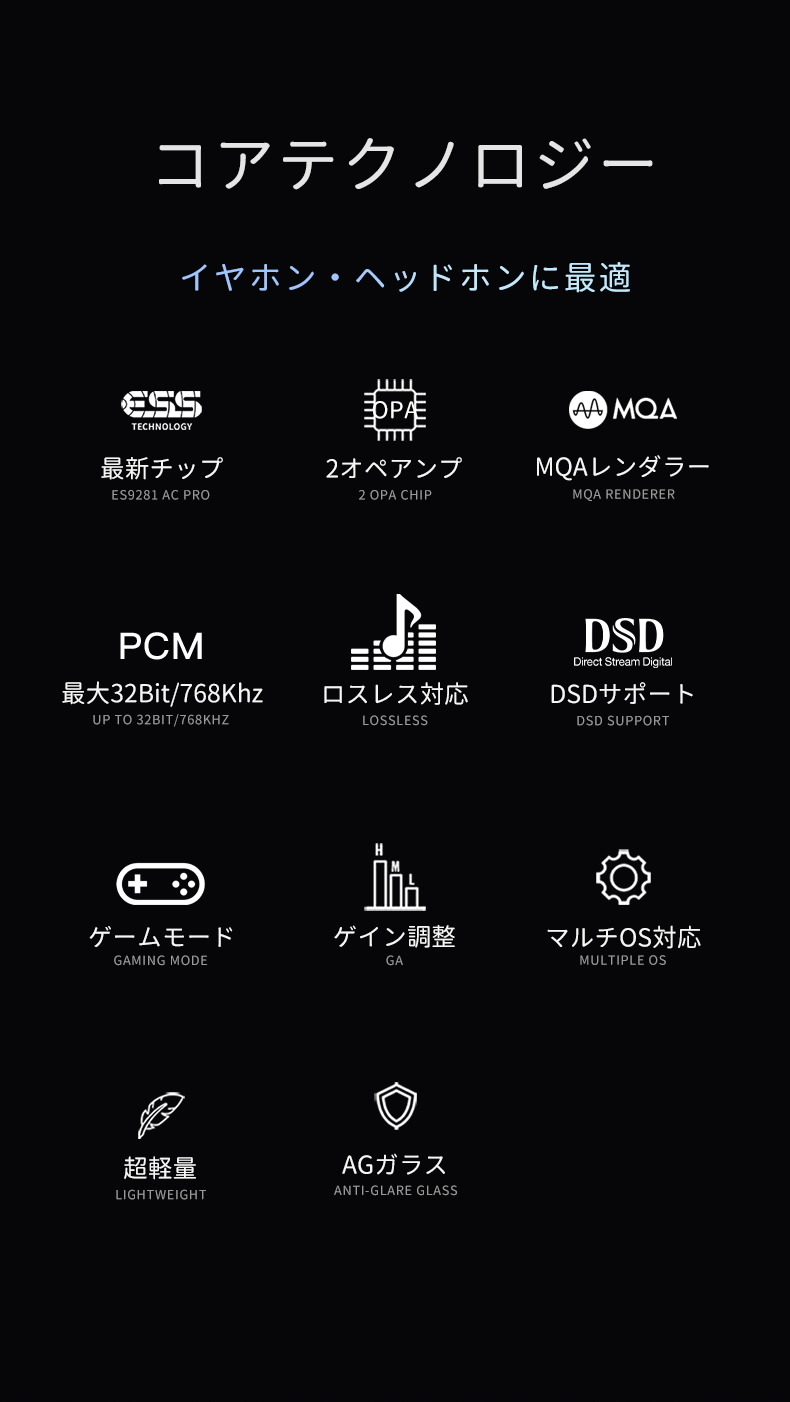 コアテクノロジー

イヤホン・ヘッドホンに最適

ESS
TECHNOLOGY
最新チップ
ES9281 AC PRO

OPA
2オペアンプ
2 OPA CHIP

MQA
MQAレンダラー
MQA RENDERER

PCM
最大32Bit/768Khz
UP TO 32BIT/768KHZ

ロスレス対応
LOSSLESS

DSD
Direct Stream Digital
DSDサポート
DSD SUPPORT

ゲームモード
GAMING MODE

H
M
L
ゲイン調整
GA

マルチOS対応
MULTIPLE OS

超軽量
LIGHTWEIGHT

AGガラス
ANTI-GLARE GLASS