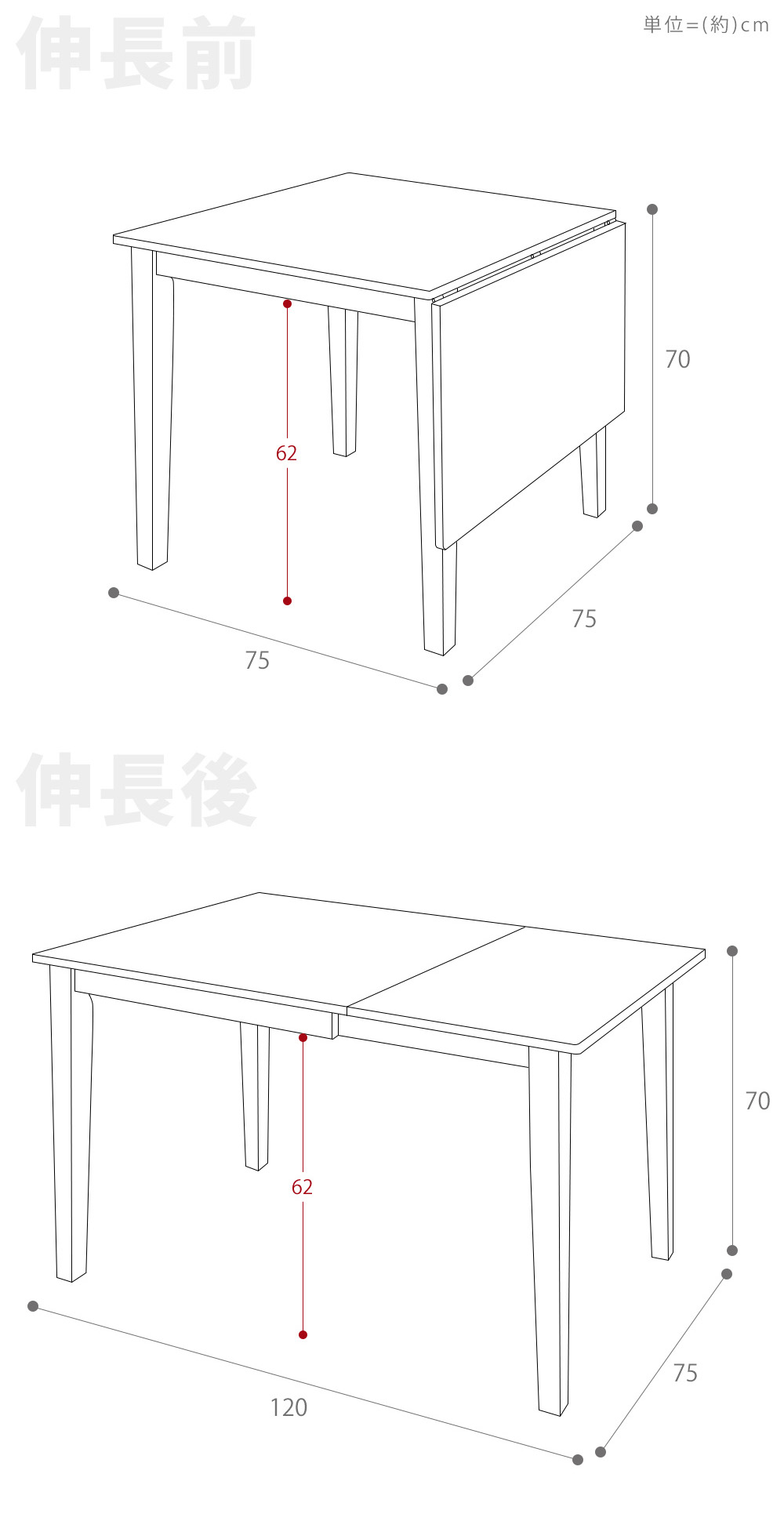 伸長前

単位=(約)cm

70

62

75

75

伸長後

70

62

75

120