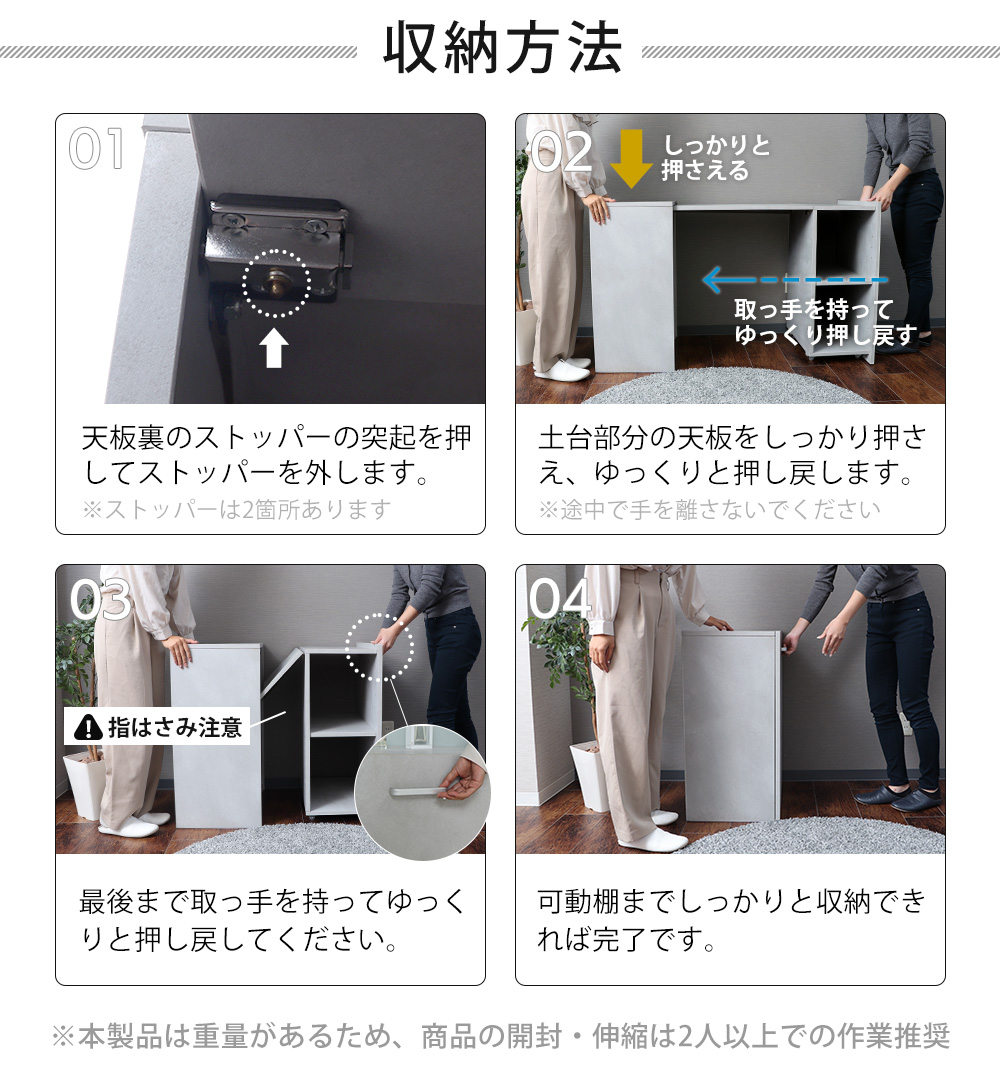 収納方法

01

天板裏のストッパーの突起を押してストッパーを外します。
※ストッパーは2箇所あります

02

しっかりと押さえる

取っ手を持ってゆっくり押し戻す

土台部分の天板をしっかり押さえ、ゆっくりと押し戻します。
※途中で手を離さないでください

03

指はさみ注意

最後まで取っ手を持ってゆっくりと押し戻してください。

04

可動棚までしっかりと収納できれば完了です。

※本製品は重量があるため、商品の開封・伸縮は2人以上での作業推奨