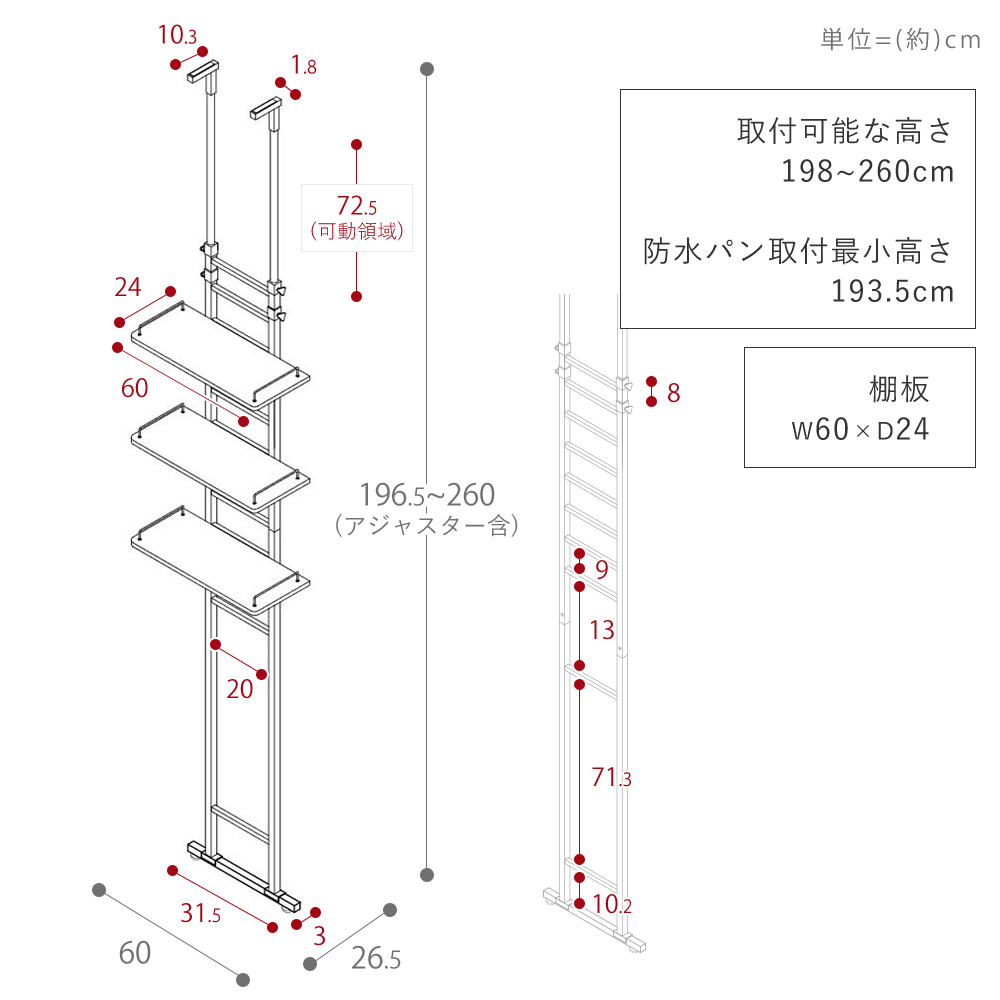 単位=(約)cm

取付可能な高さ
198~260cm

防水パン取付最小高さ
193.5cm

棚板
W60×D24

10.3

1.8

72.5
(可動領域)

24

60

196.5~260
(アジャスター含)

20

31.5

3

60

26.5

8

9

13

71.3

10.2