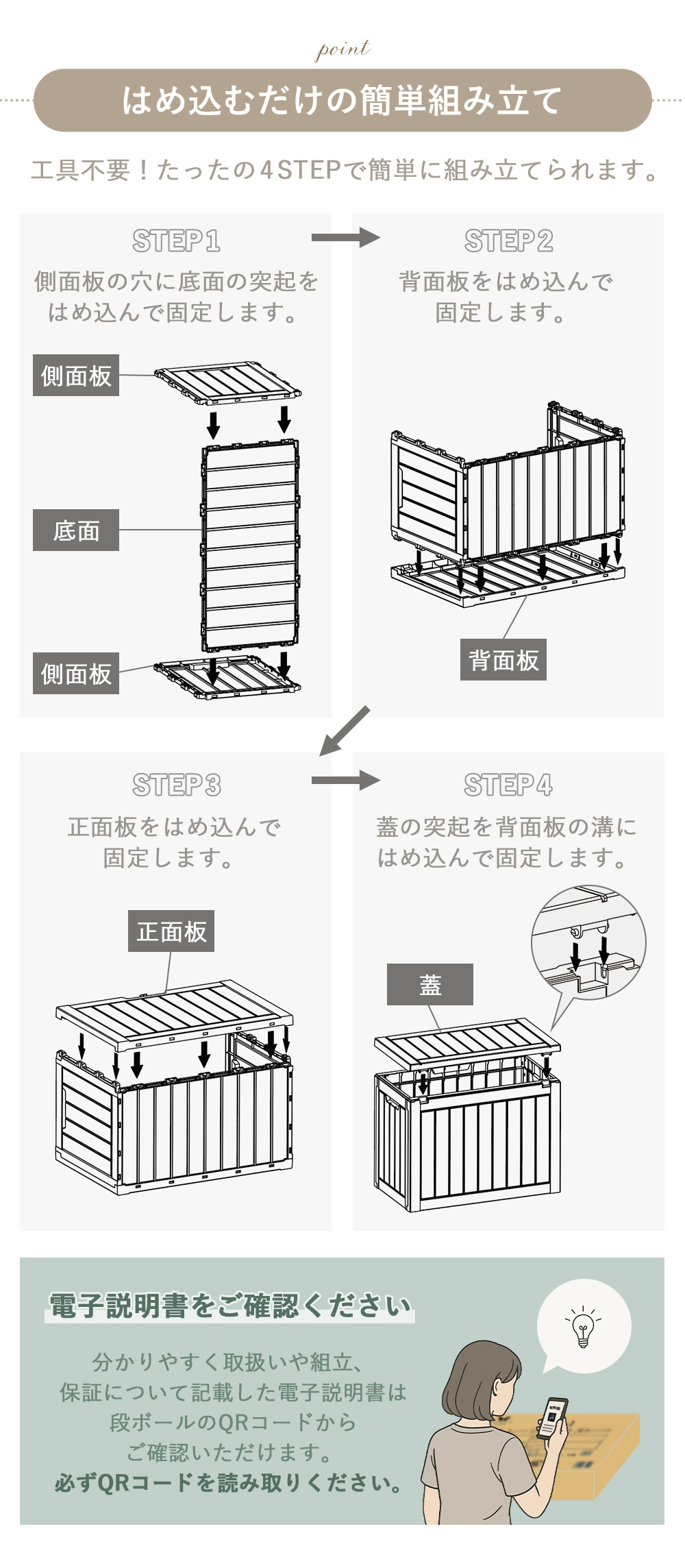 point

はめ込むだけの簡単組み立て

工具不要！たったの4STEPで簡単に組み立てられます。

STEP1

側面板の穴に底面の突起をはめ込んで固定します。

側面板

底面

側面板

STEP2

背面板をはめ込んで固定します。

背面板

STEP3

正面板をはめ込んで固定します。

正面板

STEP4

蓋の突起を背面板の溝にはめ込んで固定します。

蓋

電子説明書をご確認ください

分かりやすく取扱いや組立、保証について記載した電子説明書は段ボールのQRコードからご確認いただけます。
必ずQRコードを読み取りください。