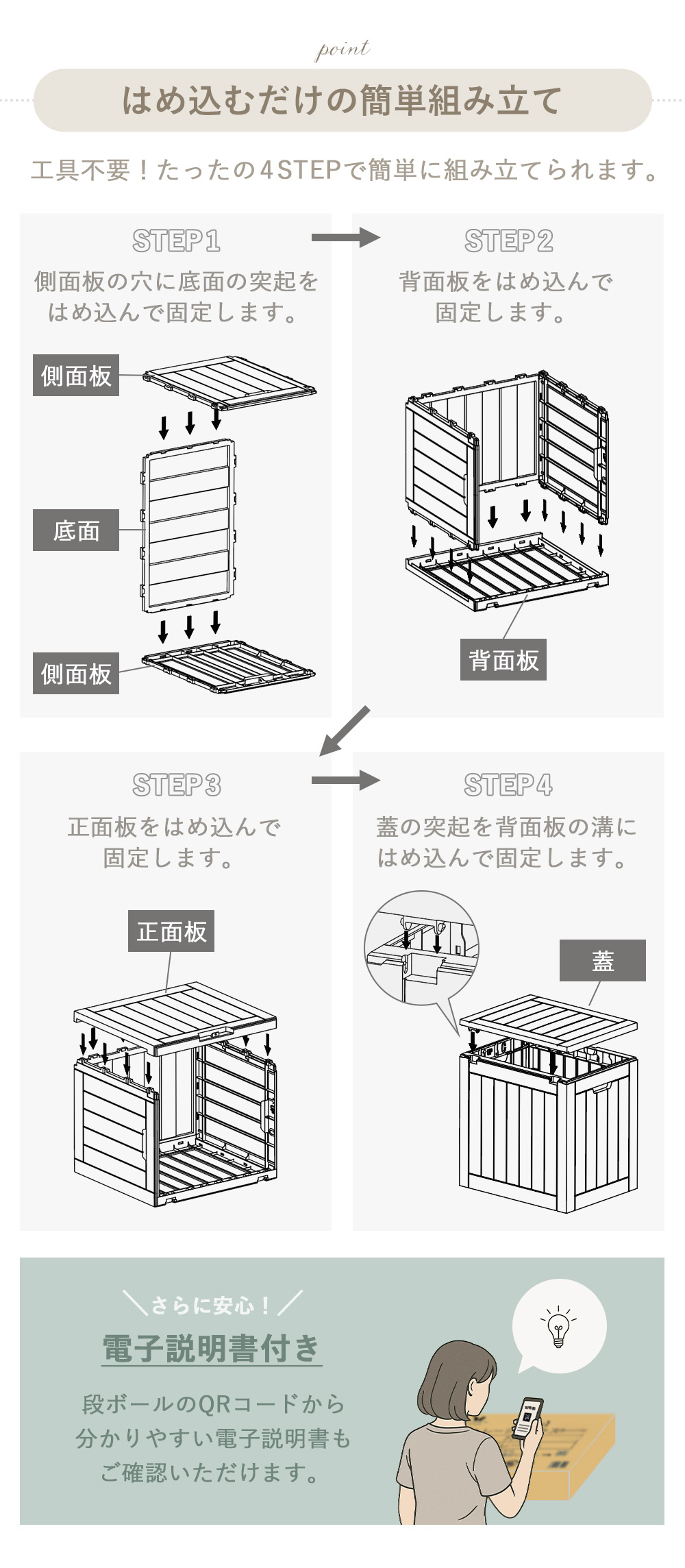 point

はめ込むだけの簡単組み立て

工具不要！たったの4STEPで簡単に組み立てられます。

STEP1

側面板の穴に底面の突起をはめ込んで固定します。

側面板

底面

側面板

STEP2

背面板をはめ込んで固定します。

背面板

STEP3

正面板をはめ込んで固定します。

正面板

STEP4

蓋の突起を背面板の溝にはめ込んで固定します。

蓋

＼さらに安心！／

電子説明書付き

段ボールのQRコードから分かりやすい電子説明書もご確認いただけます。