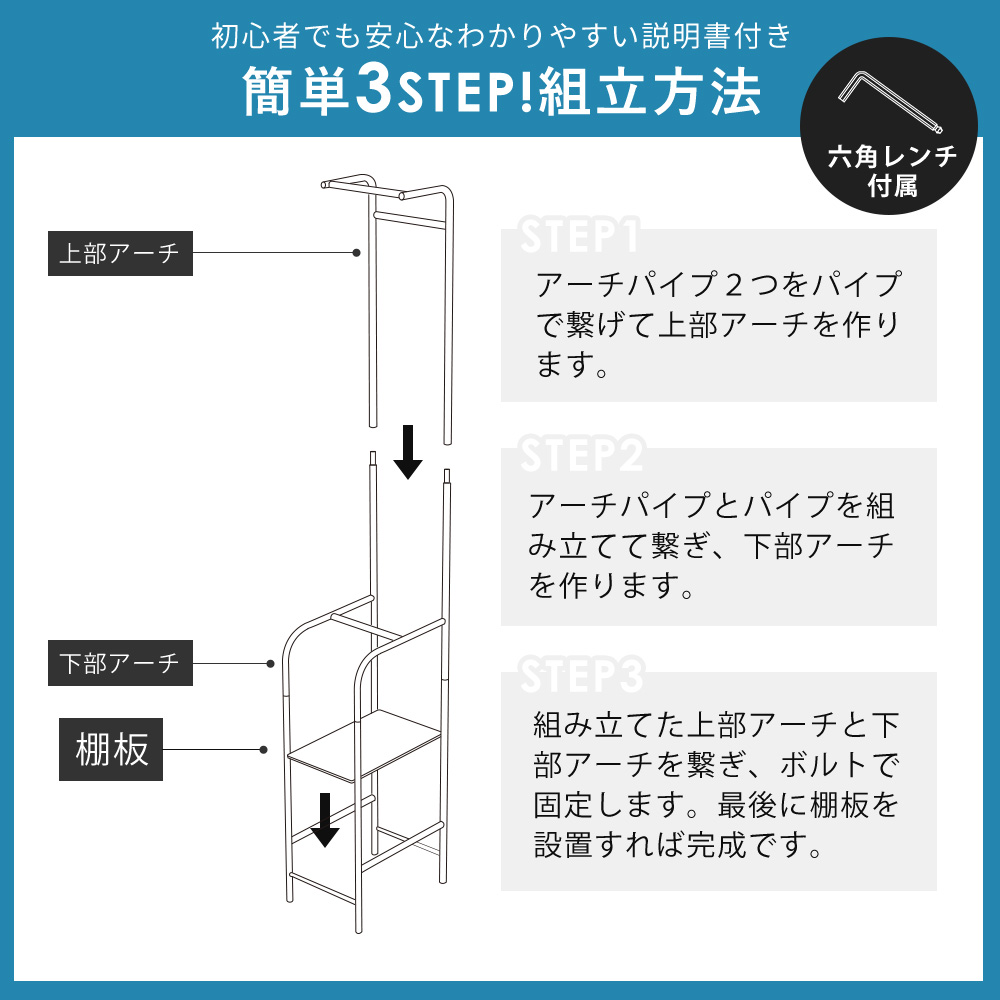 初心者でも安心なわかりやすい説明書付き

簡単3STEP!組立方法

六角レンチ付属

上部アーチ

下部アーチ

棚板

STEP1

アーチパイプ２つをパイプで繋げて上部アーチを作ります。

STEP2

アーチパイプとパイプを組み立てて繋ぎ、下部アーチを作ります。

STEP3

組み立てた上部アーチと下部アーチを繋ぎ、ボルトで固定します。最後に棚板を設置すれば完成です。