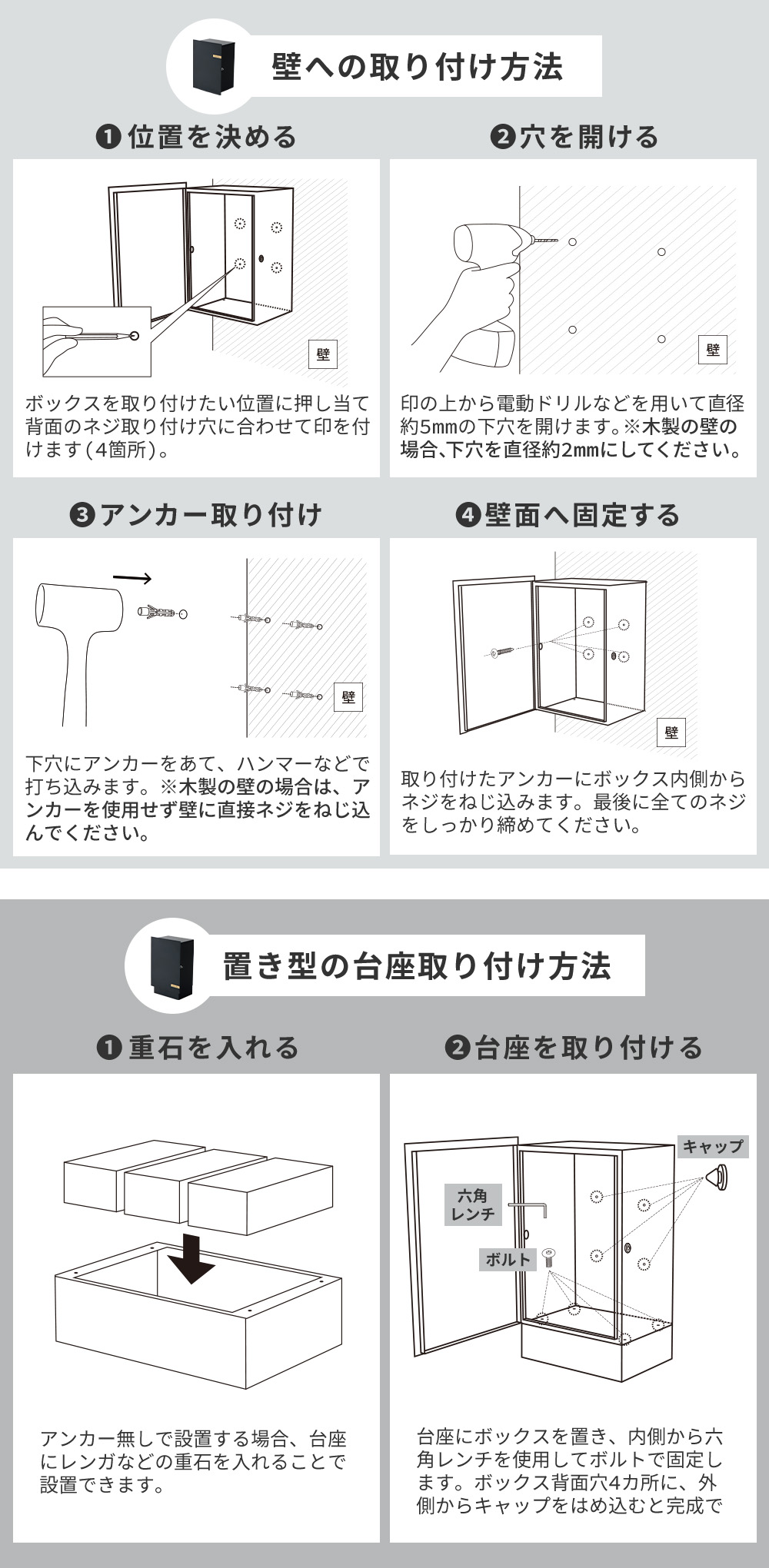 壁への取り付け方法

❶位置を決める

壁

ボックスを取り付けたい位置に押し当て背面のネジ取り付け穴に合わせて印を付けます（4箇所）。

❷穴を開ける

壁

印の上から電動ドリルなどを用いて直径約5mmの下穴を開けます。※木製の壁の場合、下穴を直径約2mmにしてください。

❸アンカー取り付け

壁

下穴にアンカーをあて、ハンマーなどで打ち込みます。※木製の壁の場合は、アンカーを使用せず壁に直接ネジをねじ込んでください。

❹壁面へ固定する

壁

取り付けたアンカーにボックス内側からネジをねじ込みます。最後に全てのネジをしっかり締めてください。

置き型の台座取り付け方法

❶重石を入れる

アンカー無しで設置する場合、台座にレンガなどの重石を入れることで設置できます。

❷台座を取り付ける

キャップ

六角レンチ

ボルト

台座にボックスを置き、内側から六角レンチを使用してボルトで固定します。ボックス背面穴4カ所に、外側からキャップをはめ込むと完成で