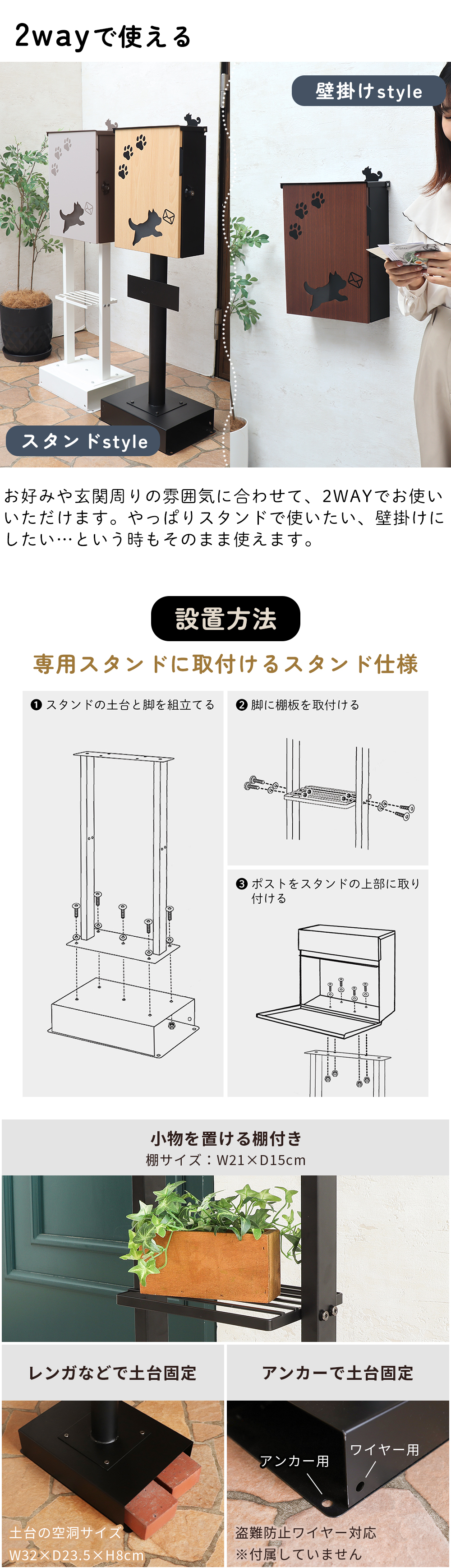 2wayで使える

壁掛けstyle

スタンドstyle

お好みや玄関周りの雰囲気に合わせて、2WAYでお使いいただけます。やっぱりスタンドで使いたい、壁掛けにしたい…という時もそのまま使えます。

設置方法

専用スタンドに取付けるスタンド仕様

❶ スタンドの土台と脚を組立てる

❷ 脚に棚板を取付ける

❸ ポストをスタンドの上部に取り付ける

小物を置ける棚付き
棚サイズ：W21×D15cm

レンガなどで土台固定

土台の空洞サイズ
W32×D23.5×H8cm

アンカーで土台固定

アンカー用

ワイヤー用

盗難防止ワイヤー対応
※付属していません