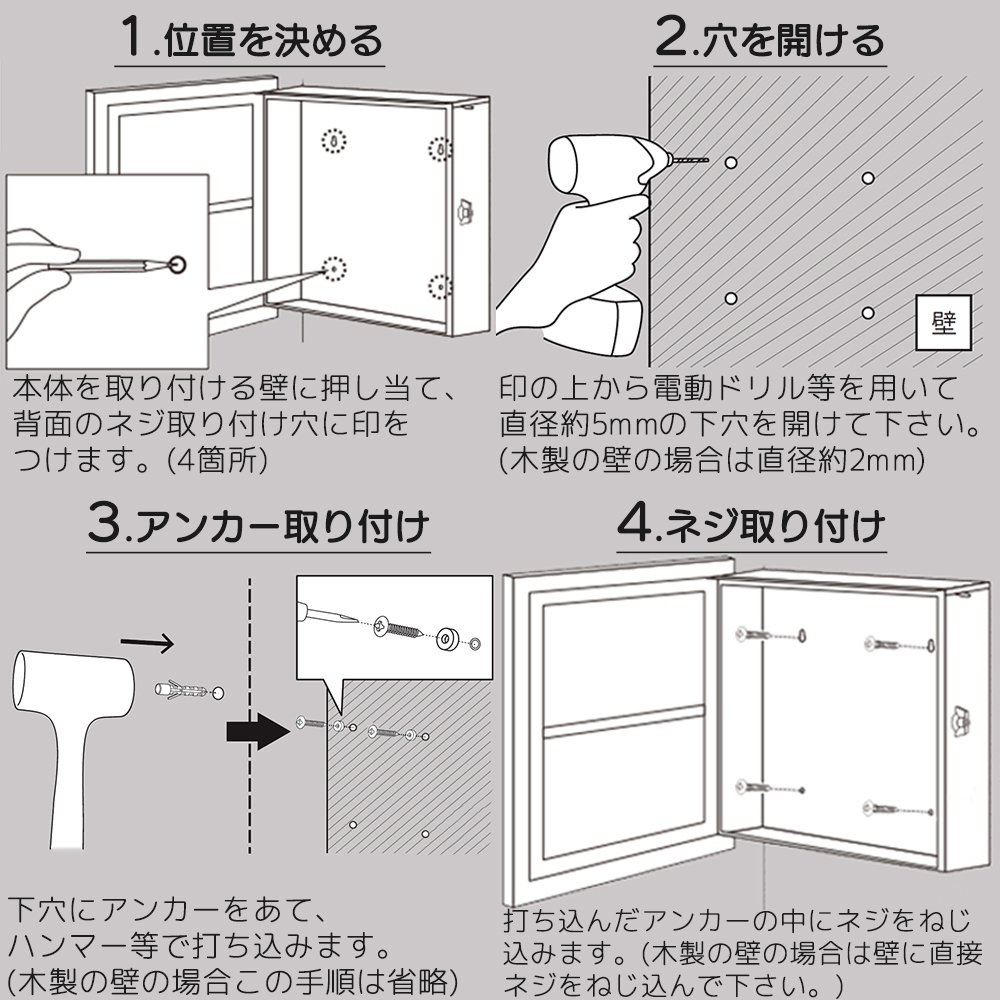 1.位置を決める

本体を取り付ける壁に押し当て、背面のネジ取り付け穴に印をつけます。(4箇所)

2.穴を開ける

壁

印の上から電動ドリル等を用いて直径約5mmの下穴を開けて下さい。(木製の壁の場合は直径約2mm)

3.アンカー取り付け

下穴にアンカーをあて、ハンマー等で打ち込みます。(木製の壁の場合この手順は省略)

4.ネジ取り付け

打ち込んだアンカーの中にネジをねじ込みます。(木製の壁の場合は壁に直接ネジをねじ込んで下さい。)