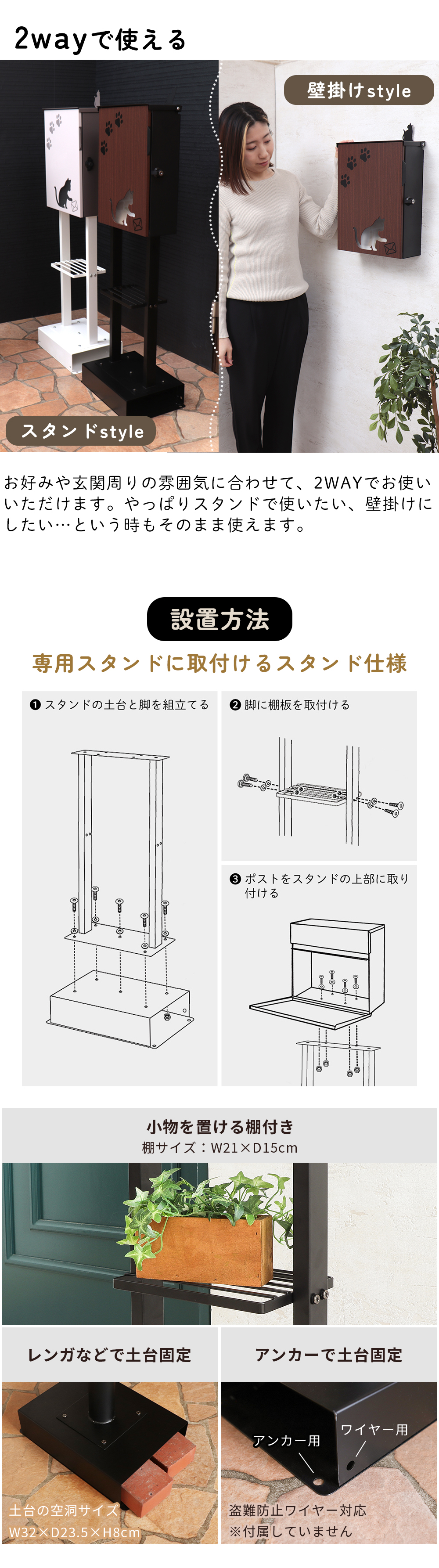 2wayで使える

壁掛けstyle

スタンドstyle

お好みや玄関周りの雰囲気に合わせて、2WAYでお使いいただけます。やっぱりスタンドで使いたい、壁掛けにしたい…という時もそのまま使えます。

設置方法

専用スタンドに取付けるスタンド仕様

❶ スタンドの土台と脚を組立てる

❷ 脚に棚板を取付ける

❸ ポストをスタンドの上部に取り付ける

小物を置ける棚付き
棚サイズ：W21×D15cm

レンガなどで土台固定

アンカーで土台固定

土台の空洞サイズ
W32×D23.5×H8cm

アンカー用

ワイヤー用

盗難防止ワイヤー対応
※付属していません