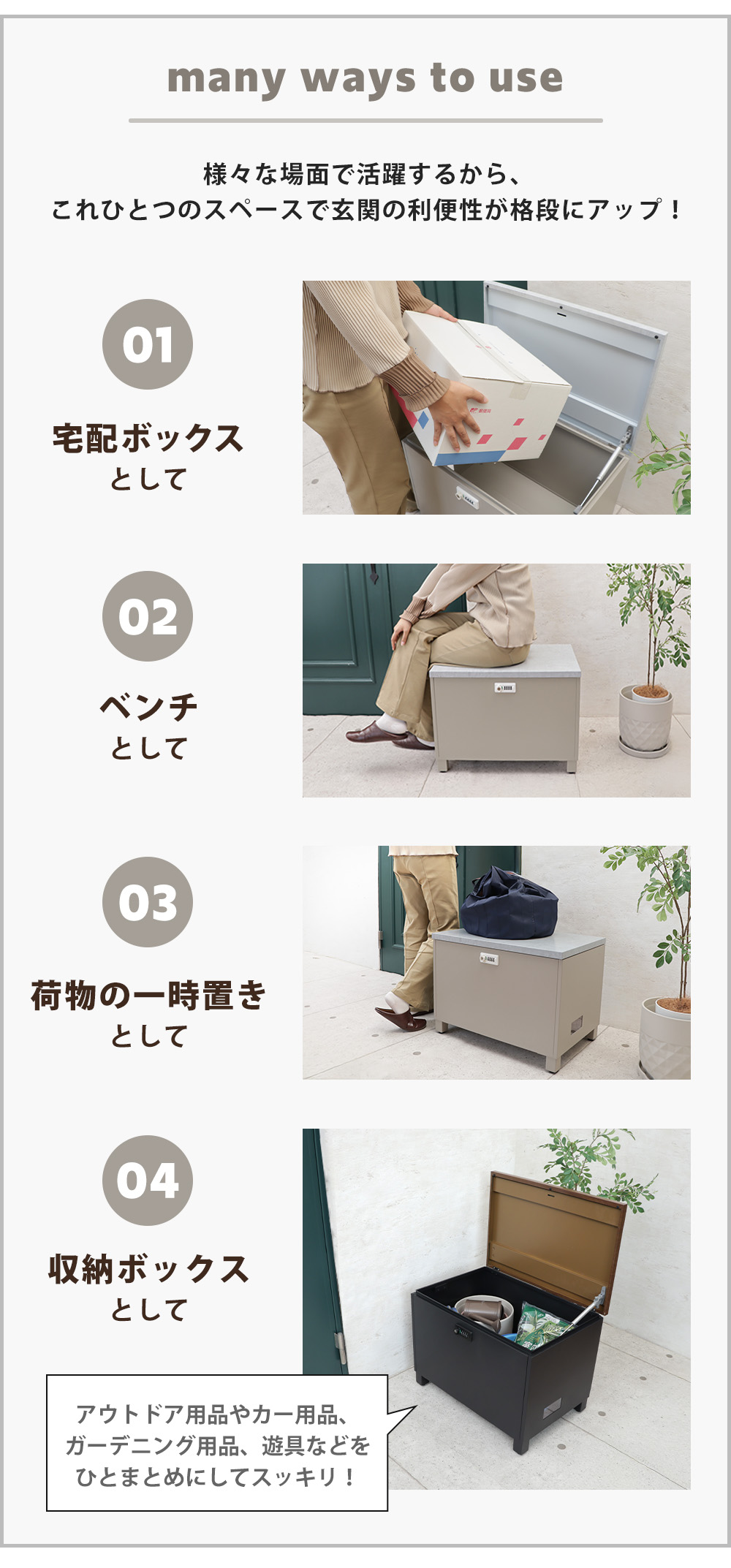 many ways to use

様々な場面で活躍するから、
これひとつのスペースで玄関の利便性が格段にアップ！

01
宅配ボックス
として

02
ベンチ
として

03
荷物の一時置き
として

04
収納ボックス
として

アウトドア用品やカー用品、
ガーデニング用品、遊具などを
ひとまとめにしてスッキリ！