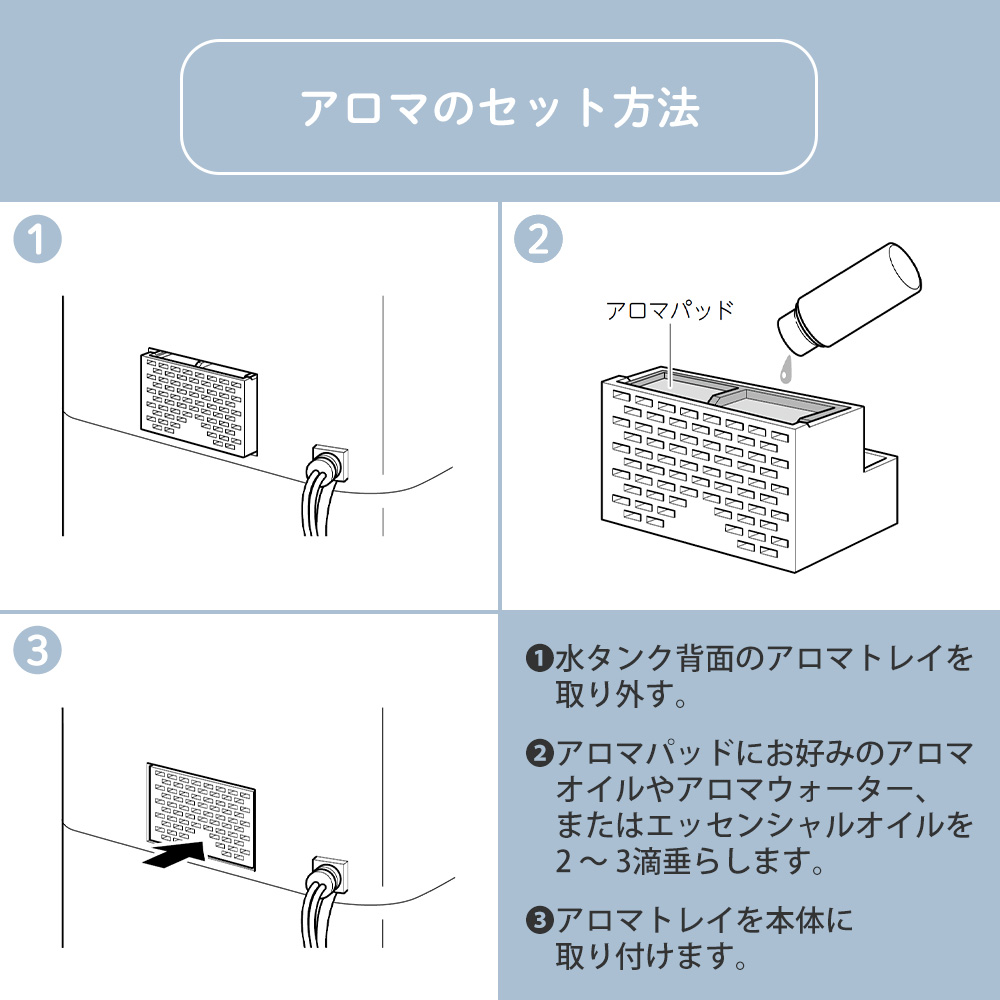 アロマのセット方法

1

2

アロマパッド

3

❶水タンク背面のアロマトレイを取り外す。

❷アロマパッドにお好みのアロマオイルやアロマウォーター、またはエッセンシャルオイルを2～3滴垂らします。

❸アロマトレイを本体に取り付けます。