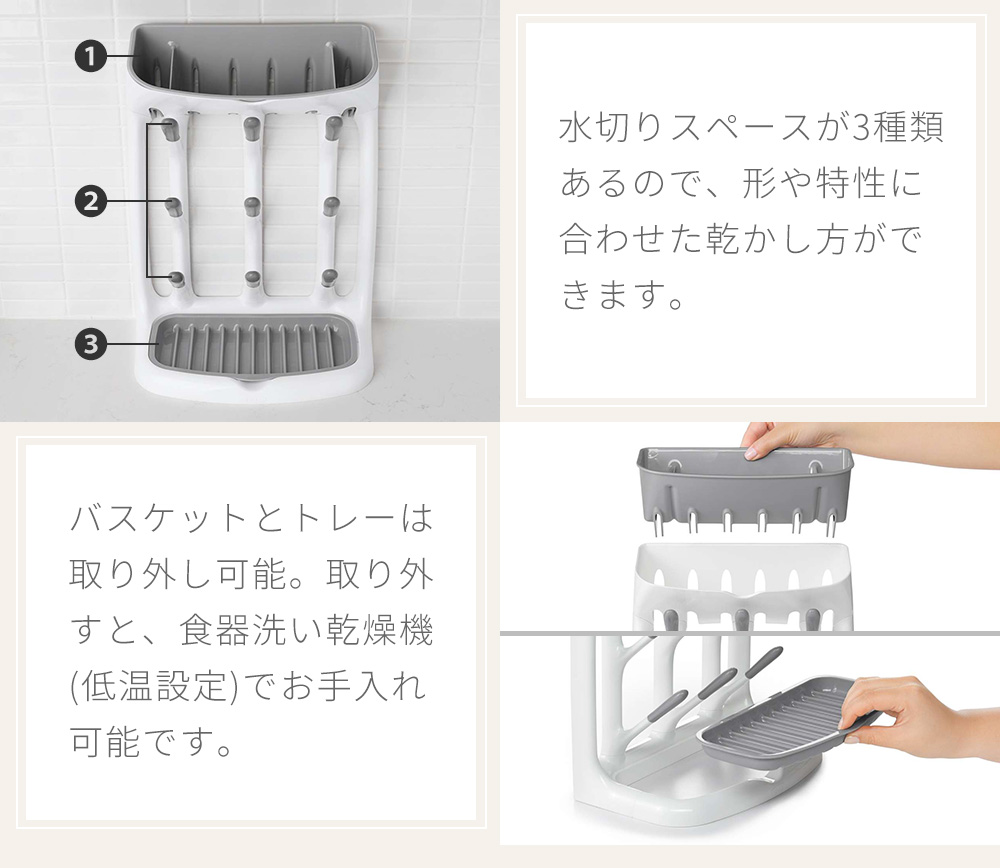 1

2

3

水切りスペースが3種類あるので、形や特性に合わせた乾かし方ができます。

バスケットとトレーは取り外し可能。取り外すと、食器洗い乾燥機(低温設定)でお手入れ可能です。