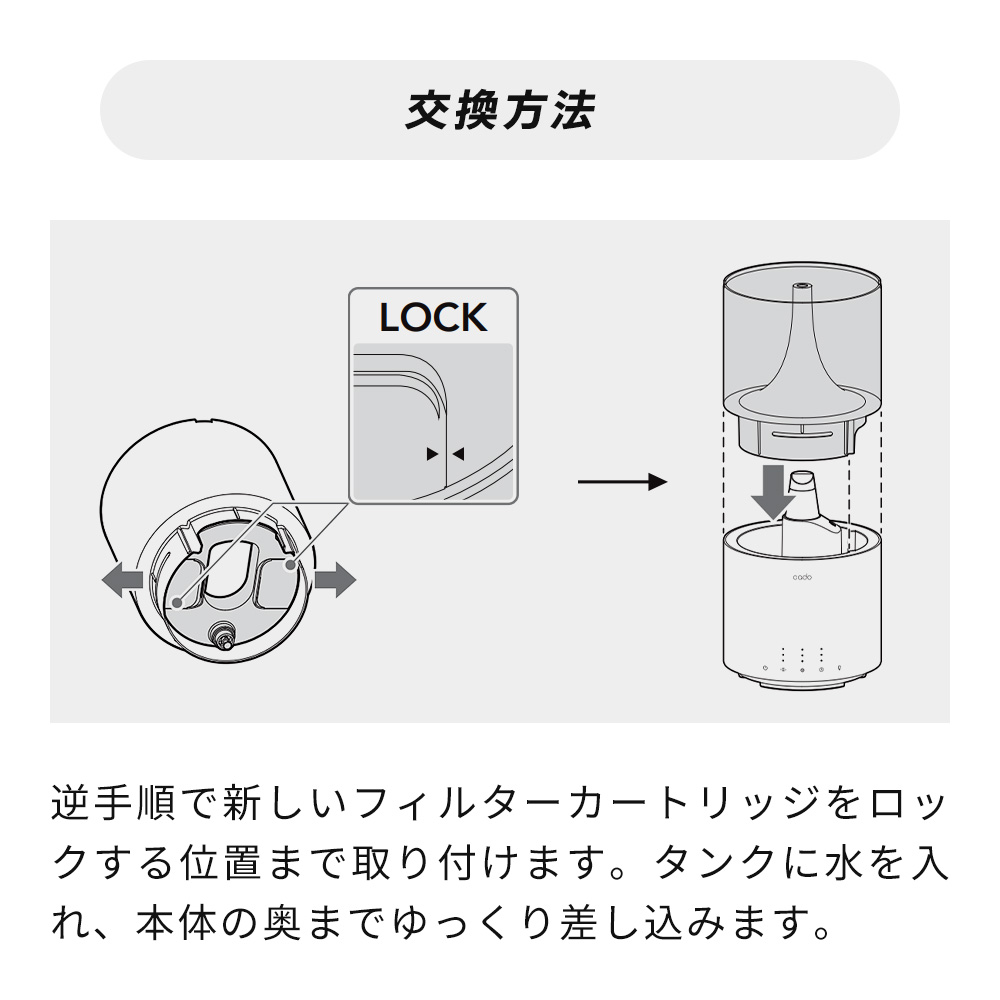 交換方法

LOCK

cado

逆手順で新しいフィルターカートリッジをロックする位置まで取り付けます。タンクに水を入れ、本体の奥までゆっくり差し込みます。