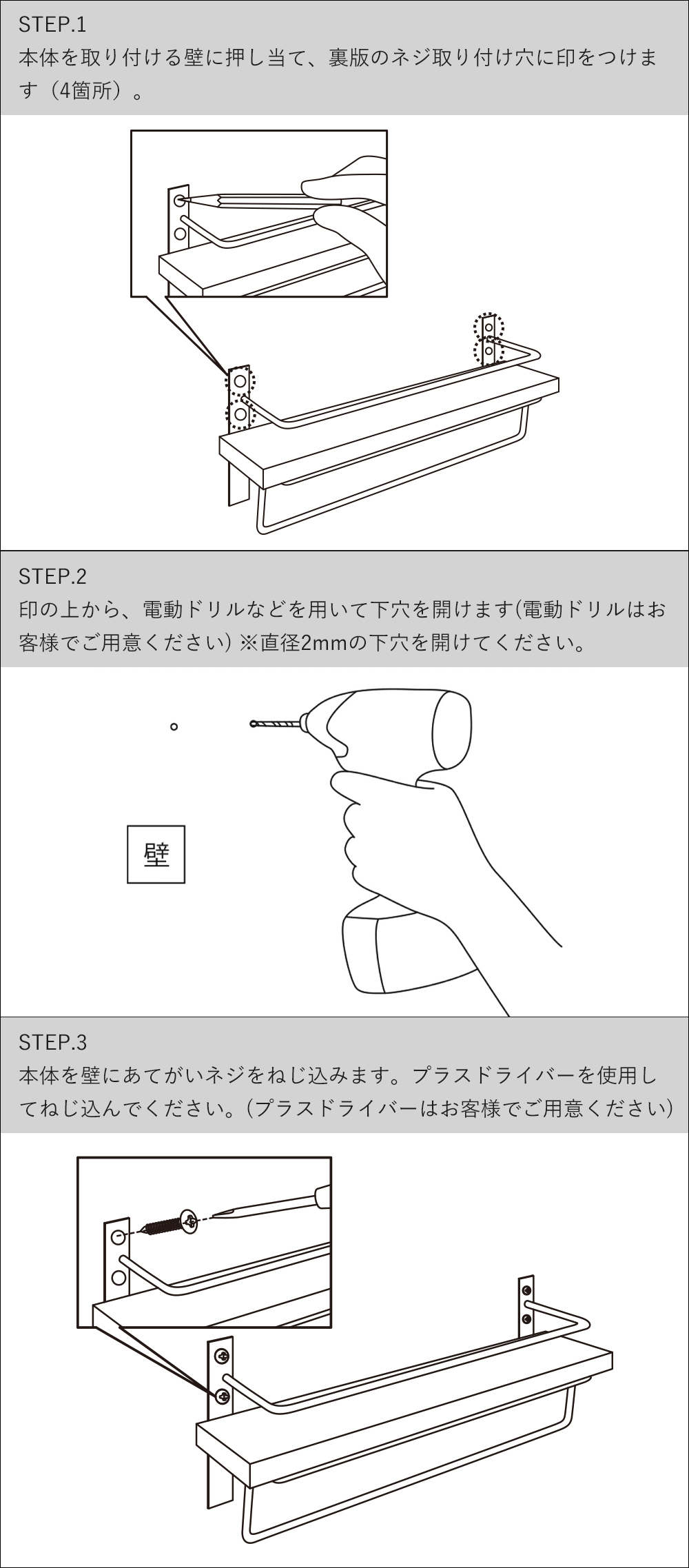 STEP.1
本体を取り付ける壁に押し当て、裏版のネジ取り付け穴に印をつけます（4箇所）。

STEP.2
印の上から、電動ドリルなどを用いて下穴を開けます(電動ドリルはお客様でご用意ください) ※直径2mmの下穴を開けてください。

壁

STEP.3
本体を壁にあてがいネジをねじ込みます。プラスドライバーを使用してねじ込んでください。（プラスドライバーはお客様でご用意ください）