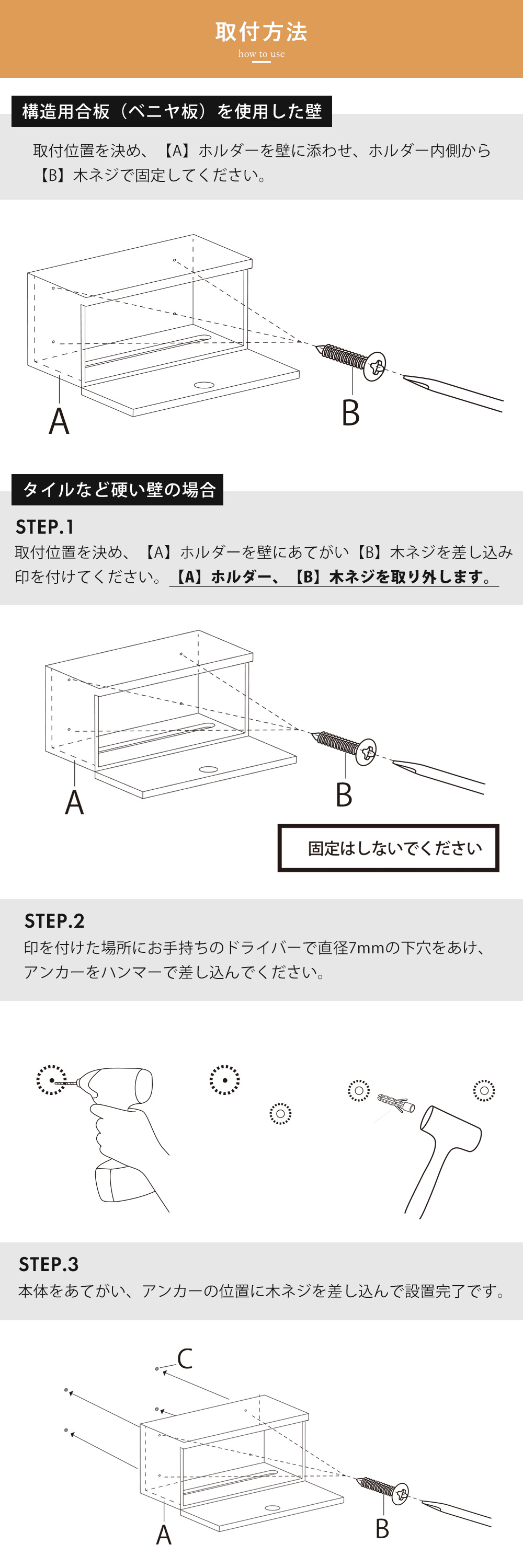 取付方法
how to use

構造用合板（ベニヤ板）を使用した壁

取付位置を決め、【A】ホルダーを壁に添わせ、ホルダー内側から【B】木ネジで固定してください。

A
B

タイルなど硬い壁の場合

STEP.1
取付位置を決め、【A】ホルダーを壁にあてがい【B】木ネジを差し込み印を付けてください。【A】ホルダー、【B】木ネジを取り外します。

A
B

固定はしないでください

STEP.2
印を付けた場所にお手持ちのドライバーで直径7mmの下穴をあけ、アンカーをハンマーで差し込んでください。

STEP.3
本体をあてがい、アンカーの位置に木ネジを差し込んで設置完了です。

C
A
B