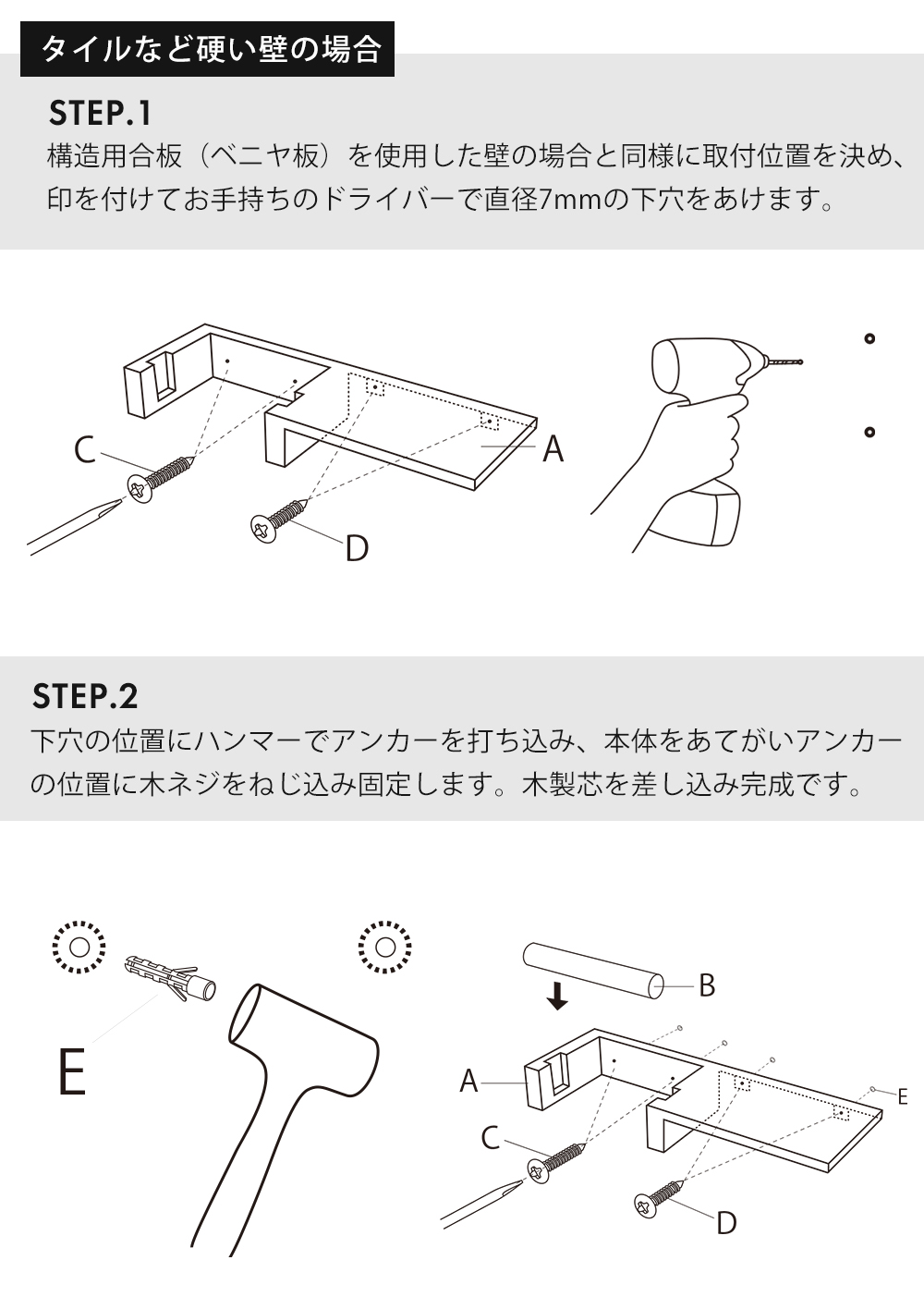 タイルなど硬い壁の場合

STEP.1
構造用合板（ベニヤ板）を使用した壁の場合と同様に取付位置を決め、印を付けてお手持ちのドライバーで直径7mmの下穴をあけます。

C
A
D

STEP.2
下穴の位置にハンマーでアンカーを打ち込み、本体をあてがいアンカーの位置に木ネジをねじ込み固定します。木製芯を差し込み完成です。

E
B
A
C
E
D