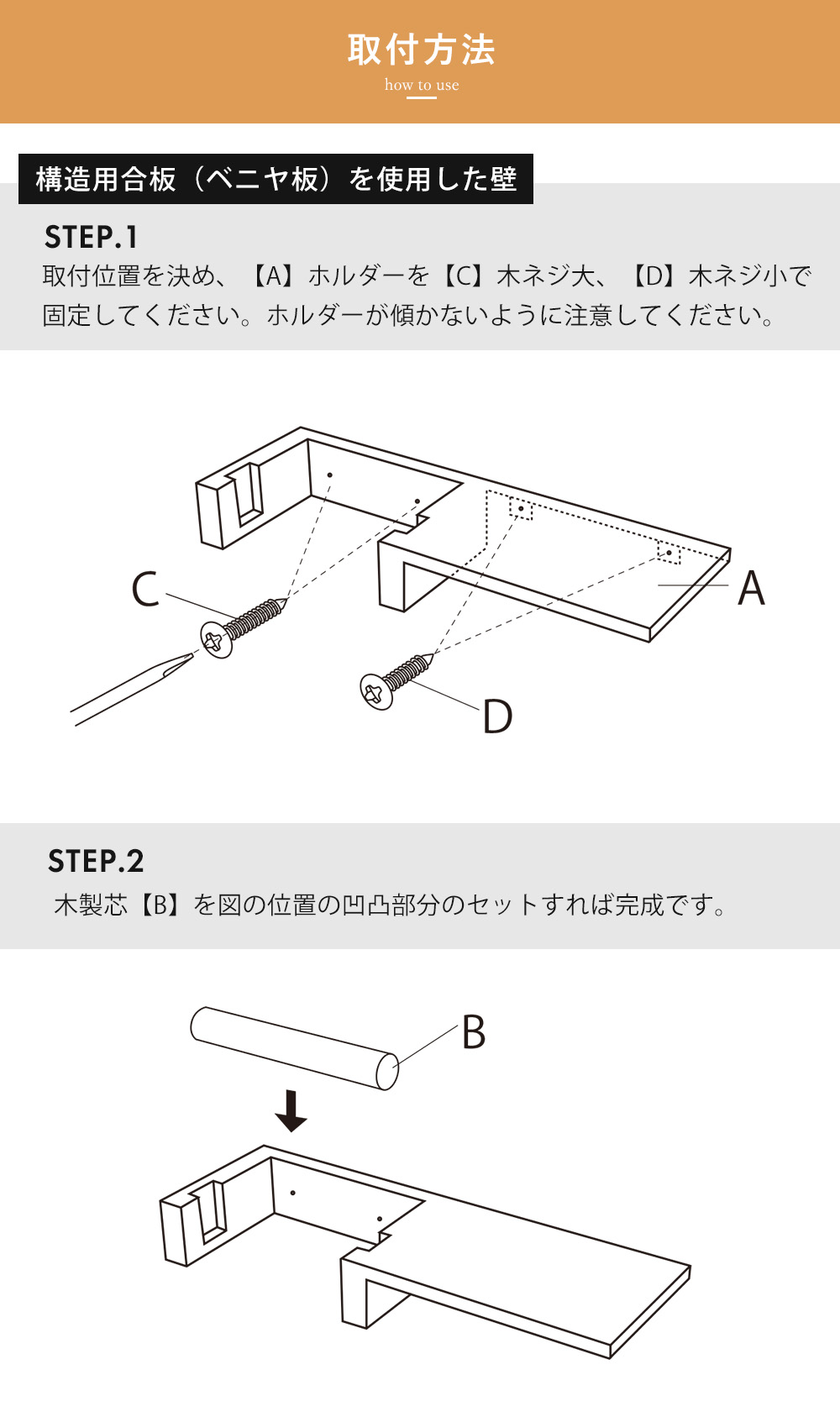 取付方法
how to use

構造用合板（ベニヤ板）を使用した壁

STEP.1
取付位置を決め、【A】ホルダーを【C】木ネジ大、【D】木ネジ小で固定してください。ホルダーが傾かないように注意してください。

C
A
D

STEP.2
木製芯【B】を図の位置の凹凸部分のセットすれば完成です。

B