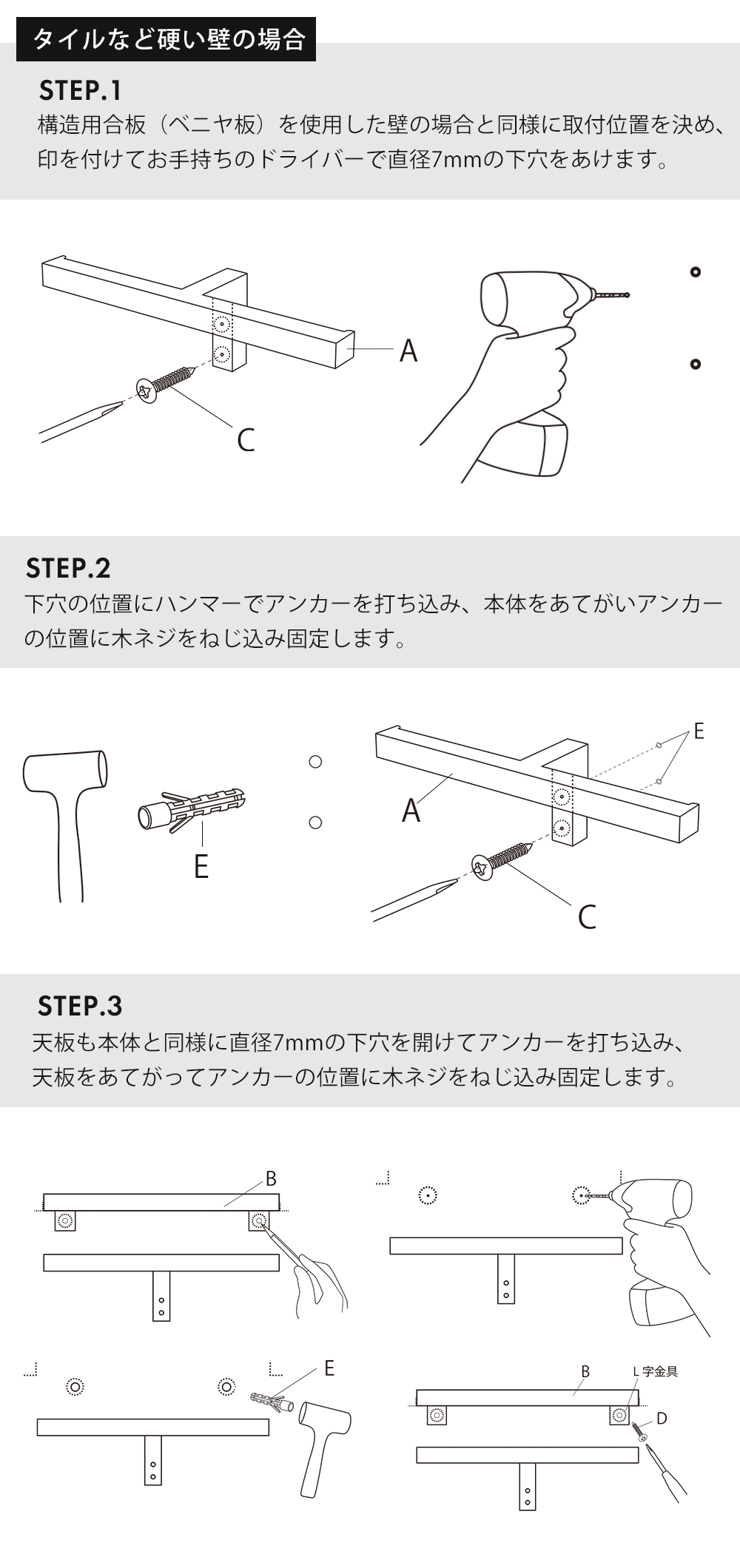 タイルなど硬い壁の場合

STEP.1
構造用合板（ベニヤ板）を使用した壁の場合と同様に取付位置を決め、印を付けてお手持ちのドライバーで直径7mmの下穴をあけます。

A
C

STEP.2
下穴の位置にハンマーでアンカーを打ち込み、本体をあてがいアンカーの位置に木ネジをねじ込み固定します。

E
E
A
C

STEP.3
天板も本体と同様に直径7mmの下穴を開けてアンカーを打ち込み、天板をあてがってアンカーの位置に木ネジをねじ込み固定します。

B
E
B
L字金具
D