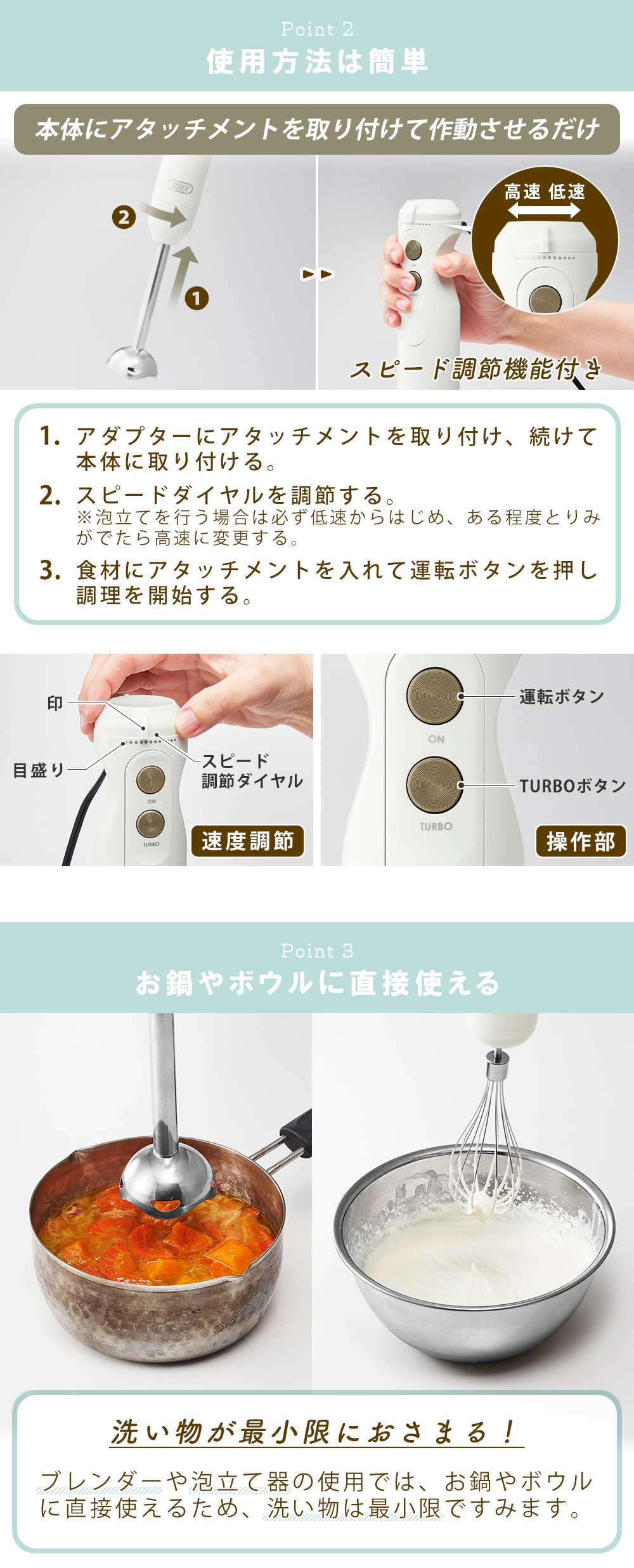 Point 2
使用方法は簡単

本体にアタッチメントを取り付けて作動させるだけ

2
1

高速 低速

スピード調節機能付き

1. アダプターにアタッチメントを取り付け、続けて本体に取り付ける。

2. スピードダイヤルを調節する。
※泡立てを行う場合は必ず低速からはじめ、ある程度とりみがでたら高速に変更する。

3. 食材にアタッチメントを入れて運転ボタンを押し調理を開始する。

印
目盛り
スピード調節ダイヤル
ON
TURBO
速度調節

運転ボタン
ON
TURBOボタン
TURBO
操作部

Point 3
お鍋やボウルに直接使える

洗い物が最小限におさまる！

ブレンダーや泡立て器の使用では、お鍋やボウルに直接使えるため、洗い物は最小限ですみます。