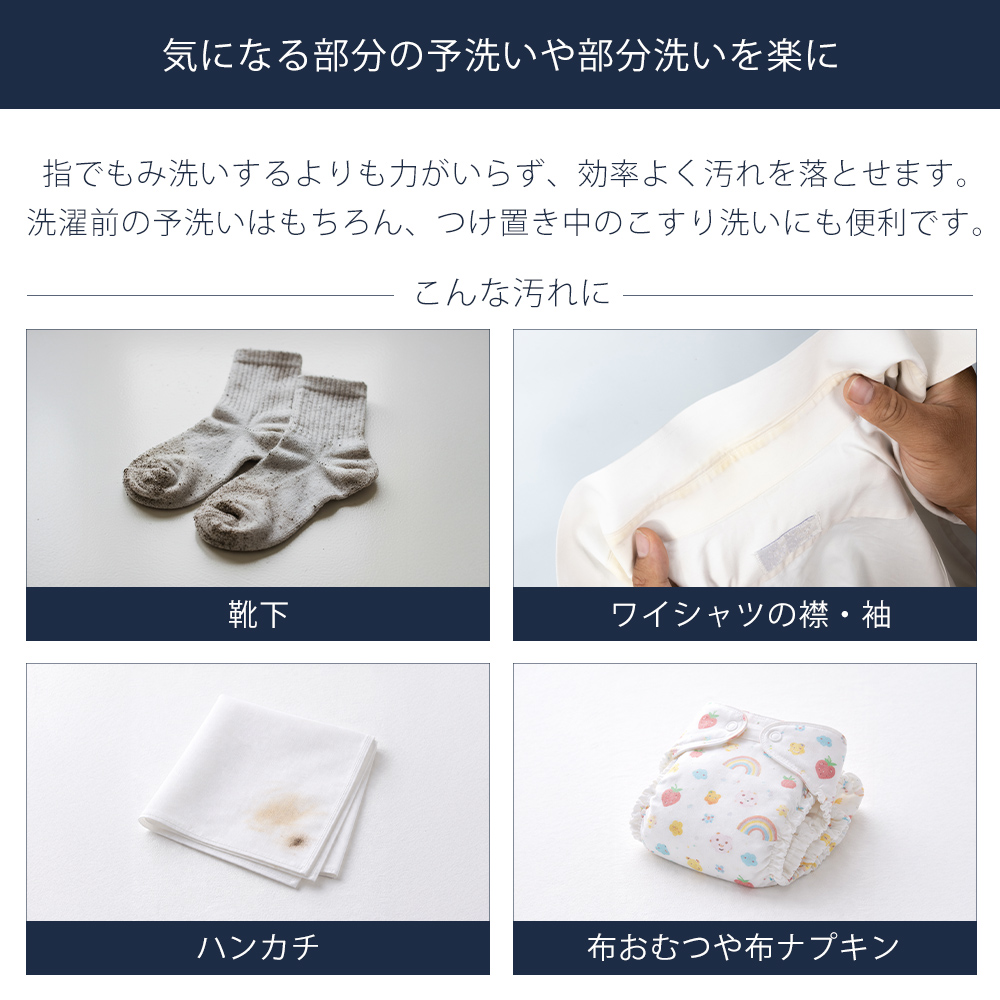 気になる部分の予洗いや部分洗いを楽に

指でもみ洗いするよりも力がいらず、効率よく汚れを落とせます。洗濯前の予洗いはもちろん、つけ置き中のこすり洗いにも便利です。

こんな汚れに

靴下

ワイシャツの襟・袖

ハンカチ

布おむつや布ナプキン